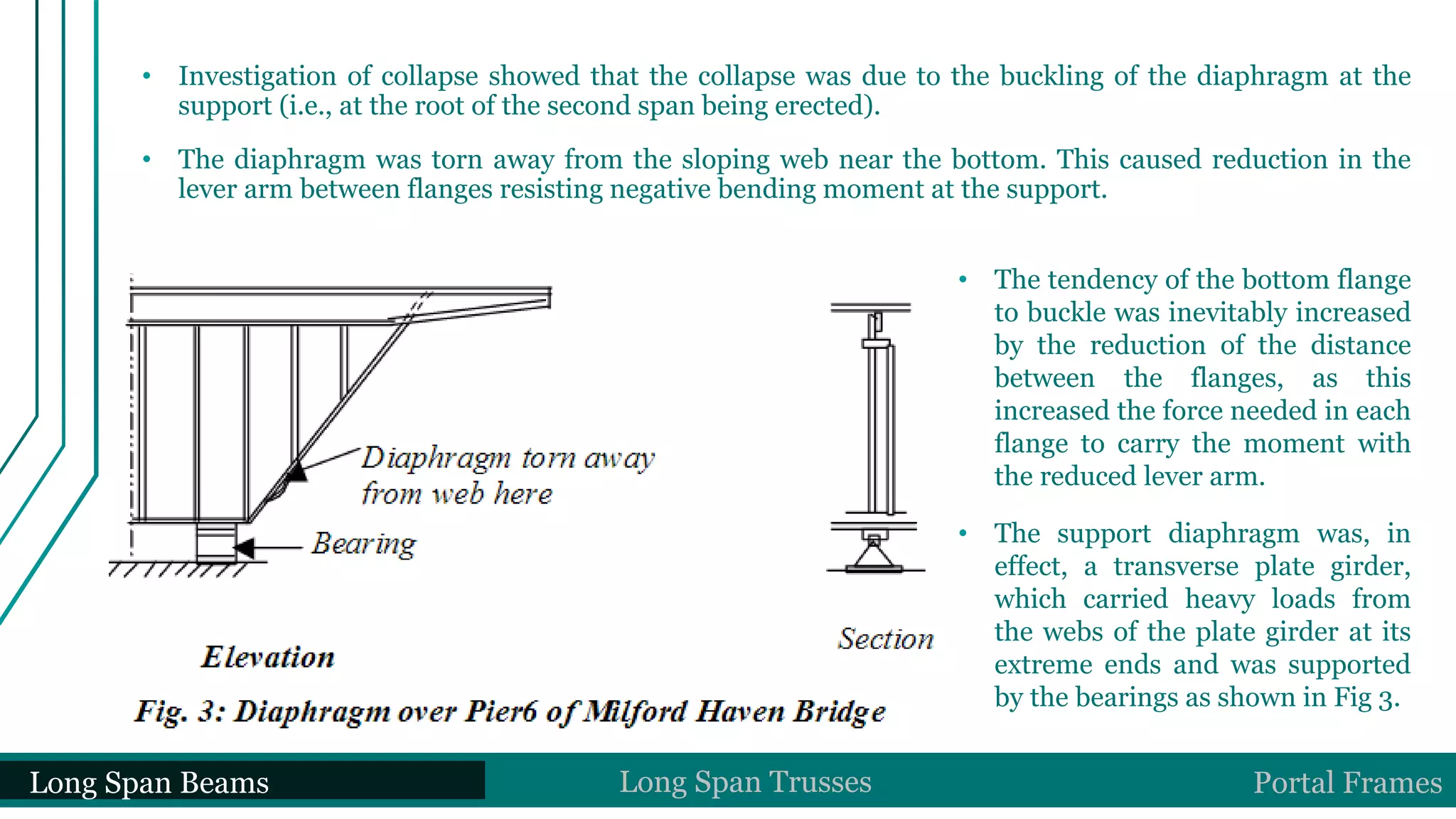 • Investigation of collapse showed that the collapse was due to the buckling of the diaphragm at the support (i.e., at the root of the second span being erected).

• The diaphragm was torn away from the sloping web near the bottom. This caused reduction in the lever arm between flanges resisting negative bending moment at the support.

Diaphragm torn away from web here

Bearing

Elevation

Section

Fig. 3: Diaphragm over Pier6 of Milford Haven Bridge

• The tendency of the bottom flange to buckle was inevitably increased by the reduction of the distance between the flanges, as this increased the force needed in each flange to carry the moment with the reduced lever arm.

• The support diaphragm was, in effect, a transverse plate girder, which carried heavy loads from the webs of the plate girder at its extreme ends and was supported by the bearings as shown in Fig 3.

Long Span Beams
Long Span Trusses
Portal Frames