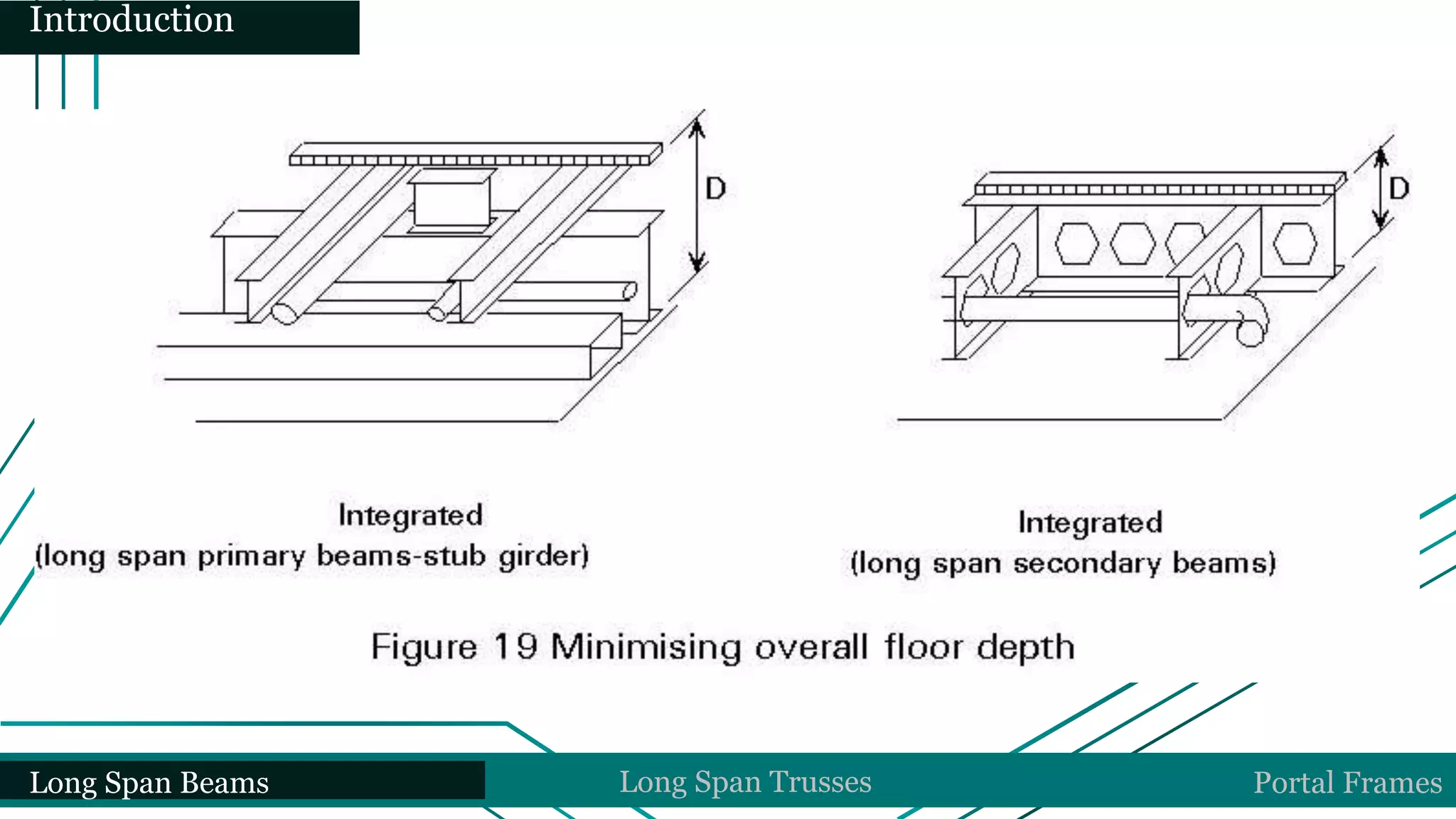 Introduction

D

D

Integrated
(long span primary beams-stub girder)

Integrated
(long span secondary beams)

Figure 19 Minimising overall floor depth

Long Span Beams

Long Span Trusses

Portal Frames