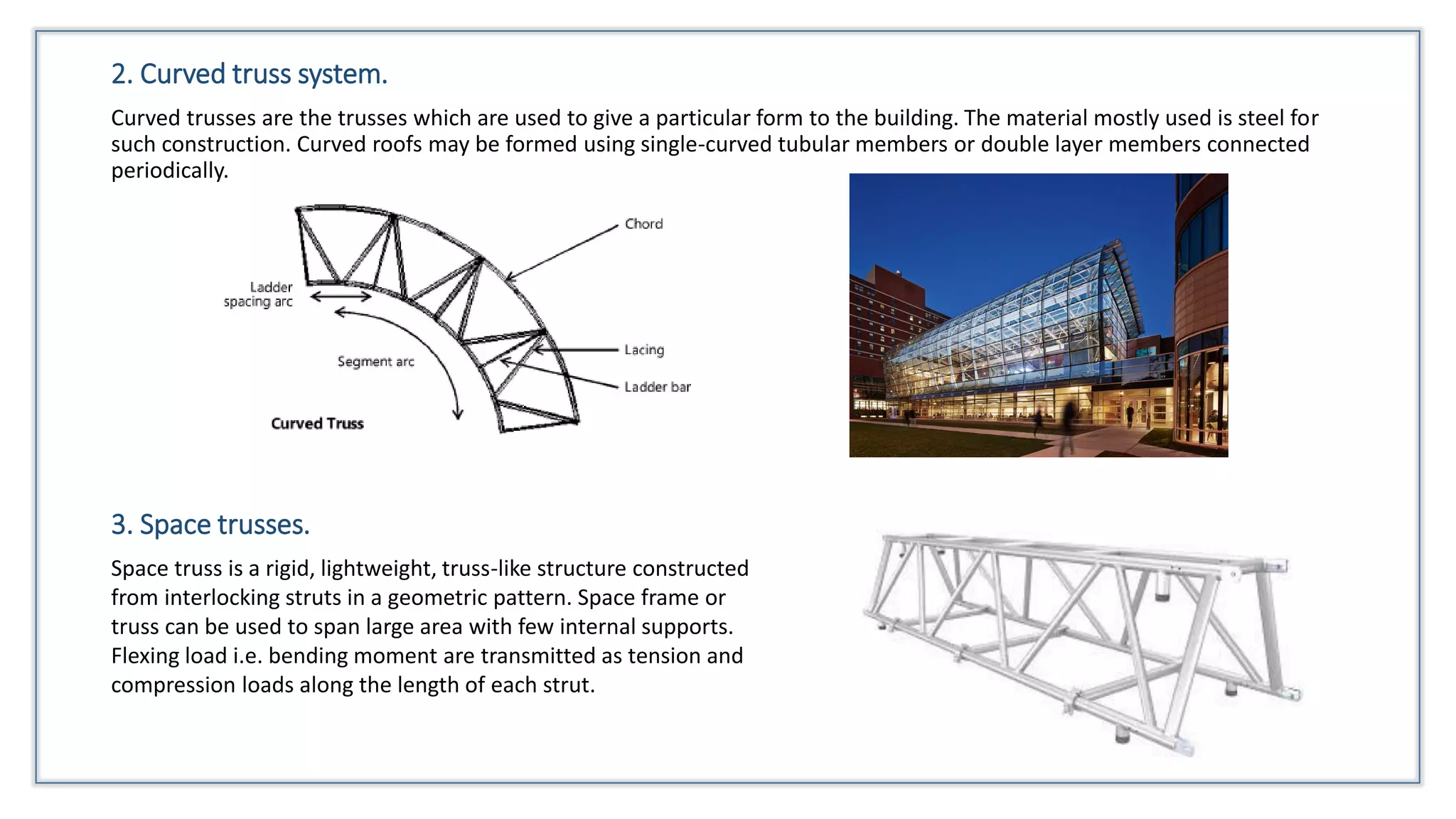 2. Curved truss system.

Curved trusses are the trusses which are used to give a particular form to the building. The material mostly used is steel for such construction. Curved roofs may be formed using single-curved tubular members or double layer members connected periodically.

Chord
Ladder spacing arc
Segment arc
Lacing
Ladder bar
Curved Truss

3. Space trusses.

Space truss is a rigid, lightweight, truss-like structure constructed from interlocking struts in a geometric pattern. Space frame or truss can be used to span large area with few internal supports. Flexing load i.e. bending moment are transmitted as tension and compression loads along the length of each strut.