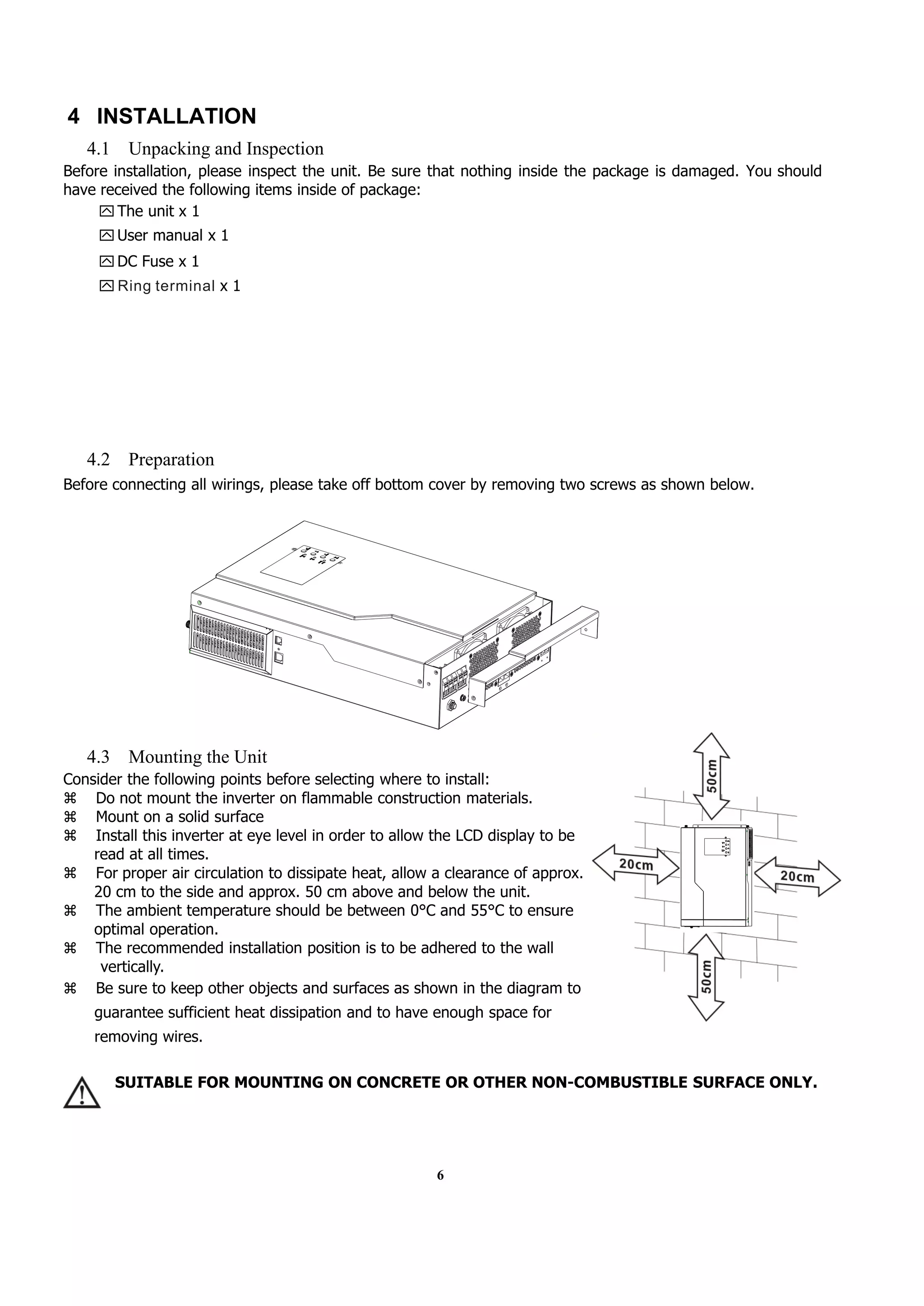 4 INSTALLATION

4.1 Unpacking and Inspection

Before installation, please inspect the unit. Be sure that nothing inside the package is damaged. You should have received the following items inside of package:

The unit x 1

User manual x 1

DC Fuse x 1

Ring terminal x 1

4.2 Preparation

Before connecting all wirings, please take off bottom cover by removing two screws as shown below.

4.3 Mounting the Unit

Consider the following points before selecting where to install:

⌘ Do not mount the inverter on flammable construction materials.

⌘ Mount on a solid surface

⌘ Install this inverter at eye level in order to allow the LCD display to be read at all times.

⌘ For proper air circulation to dissipate heat, allow a clearance of approx. 20 cm to the side and approx. 50 cm above and below the unit.

⌘ The ambient temperature should be between 0°C and 55°C to ensure optimal operation.

⌘ The recommended installation position is to be adhered to the wall vertically.

⌘ Be sure to keep other objects and surfaces as shown in the diagram to guarantee sufficient heat dissipation and to have enough space for removing wires.

50cm

20cm

20cm

50cm

SUITABLE FOR MOUNTING ON CONCRETE OR OTHER NON-COMBUSTIBLE SURFACE ONLY.

6