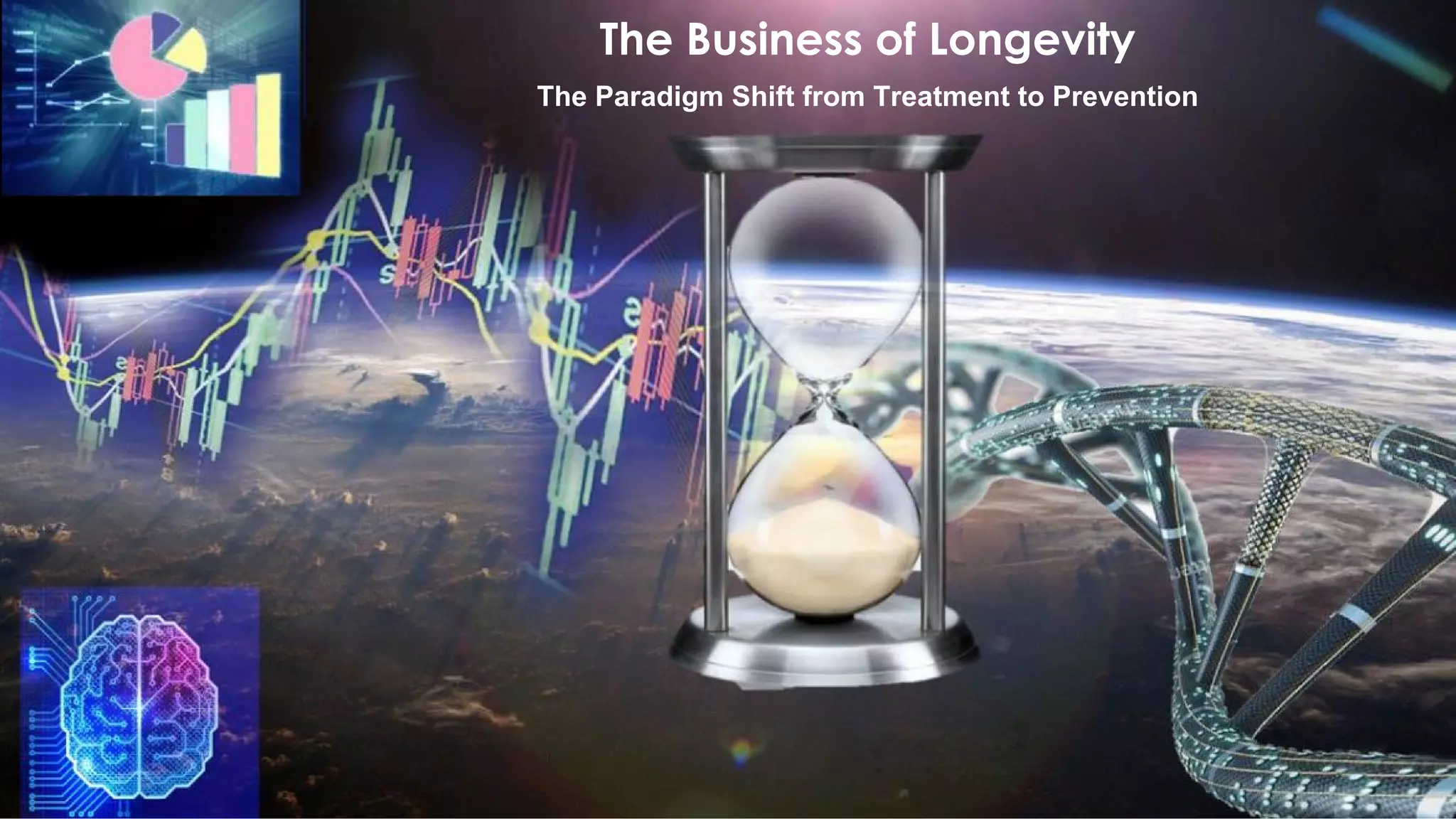 The Business of Longevity

The Paradigm Shift from Treatment to Prevention