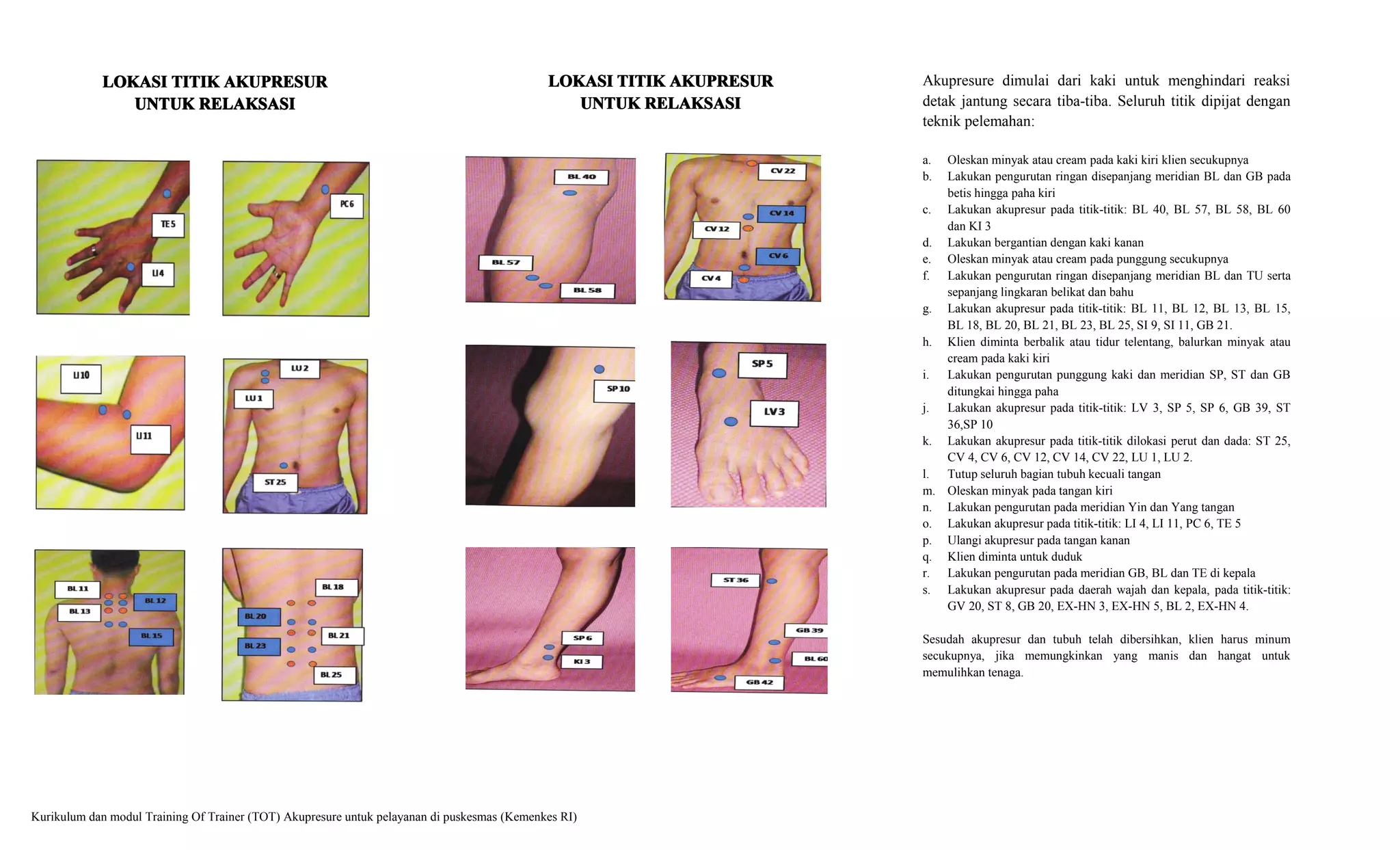 LOKASI TITIK AKUPRESUR
UNTUK RELAKSASI

TE 5
LI 4
PC 6
LI 10
LI 11
LU 2
LU 1
ST 25
BL 11
BL 12
BL 13
BL 15
BL 18
BL 20
BL 21
BL 23
BL 25

LOKASI TITIK AKUPRESUR
UNTUK RELAKSASI

BL 40
BL 57
BL 58
CV 22
CV 14
CV 12
CV 6
CV 4
SP 10
SP 5
LV 3
SP 6
KI 3
ST 36
GB 39
BL 60
GB 42

Akupresure dimulai dari kaki untuk menghindari reaksi detak jantung secara tiba-tiba. Seluruh titik dipijat dengan teknik pelemahan:

a. Oleskan minyak atau cream pada kaki kiri klien secukupnya
b. Lakukan pengurutan ringan disepanjang meridian BL dan GB pada betis hingga paha kiri
c. Lakukan akupresur pada titik-titik: BL 40, BL 57, BL 58, BL 60 dan KI 3
d. Lakukan bergantian dengan kaki kanan
e. Oleskan minyak atau cream pada punggung secukupnya
f. Lakukan pengurutan ringan disepanjang meridian BL dan TU serta sepanjang lingkaran belikat dan bahu
g. Lakukan akupresur pada titik-titik: BL 11, BL 12, BL 13, BL 15, BL 18, BL 20, BL 21, BL 23, BL 25, SI 9, SI 11, GB 21.
h. Klien diminta berbalik atau tidur telentang, balurkan minyak atau cream pada kaki kiri
i. Lakukan pengurutan punggung kaki dan meridian SP, ST dan GB ditungkai hingga paha
j. Lakukan akupresur pada titik-titik: LV 3, SP 5, SP 6, GB 39, ST 36,SP 10
k. Lakukan akupresur pada titik-titik dilokasi perut dan dada: ST 25, CV 4, CV 6, CV 12, CV 14, CV 22, LU 1, LU 2.
l. Tutup seluruh bagian tubuh kecuali tangan
m. Oleskan minyak pada tangan kiri
n. Lakukan pengurutan pada meridian Yin dan Yang tangan
o. Lakukan akupresur pada titik-titik: LI 4, LI 11, PC 6, TE 5
p. Ulangi akupresur pada tangan kanan
q. Klien diminta untuk duduk
r. Lakukan pengurutan pada meridian GB, BL dan TE di kepala
s. Lakukan akupresur pada daerah wajah dan kepala, pada titik-titik: GV 20, ST 8, GB 20, EX-HN 3, EX-HN 5, BL 2, EX-HN 4.

Sesudah akupresur dan tubuh telah dibersihkan, klien harus minum secukupnya, jika memungkinkan yang manis dan hangat untuk memulihkan tenaga.

Kurikulum dan modul Training Of Trainer (TOT) Akupresure untuk pelayanan di puskesmas (Kemenkes RI)