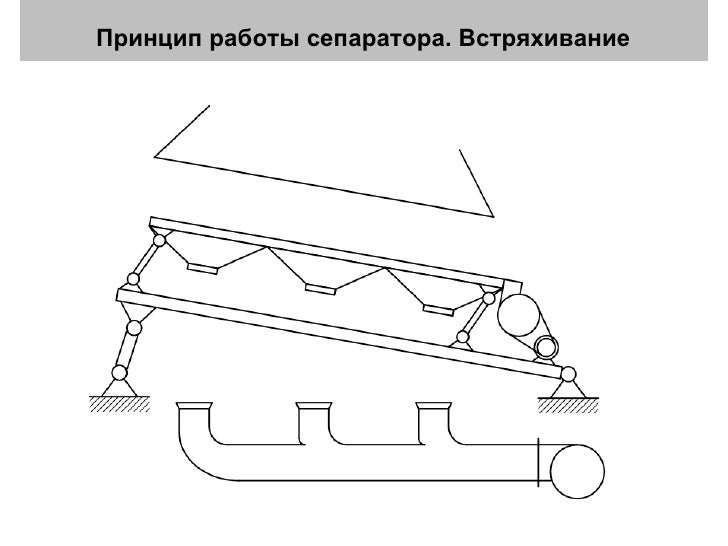 Принцип работы сепаратора. Встряхивание