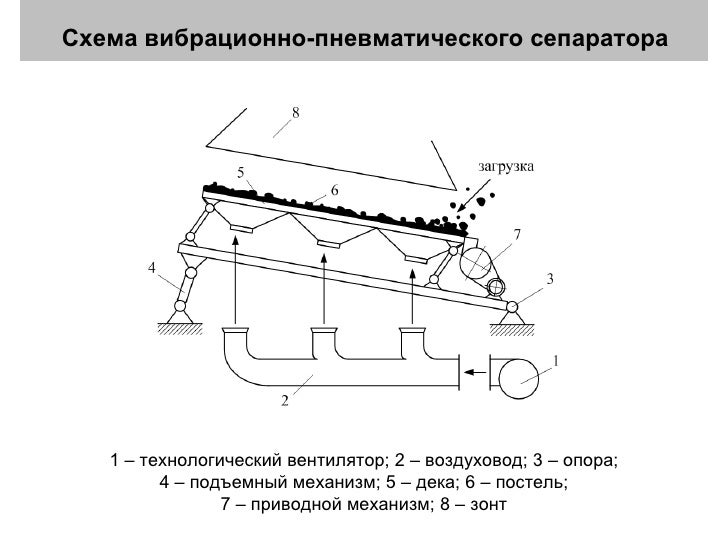 Схема вибрационно-пневматического сепаратора

8

загрузка

5

6

7

4

3

1

2

1 – технологический вентилятор; 2 – воздуховод; 3 – опора;
4 – подъемный механизм; 5 – дека; 6 – постель;
7 – приводной механизм; 8 – зонт