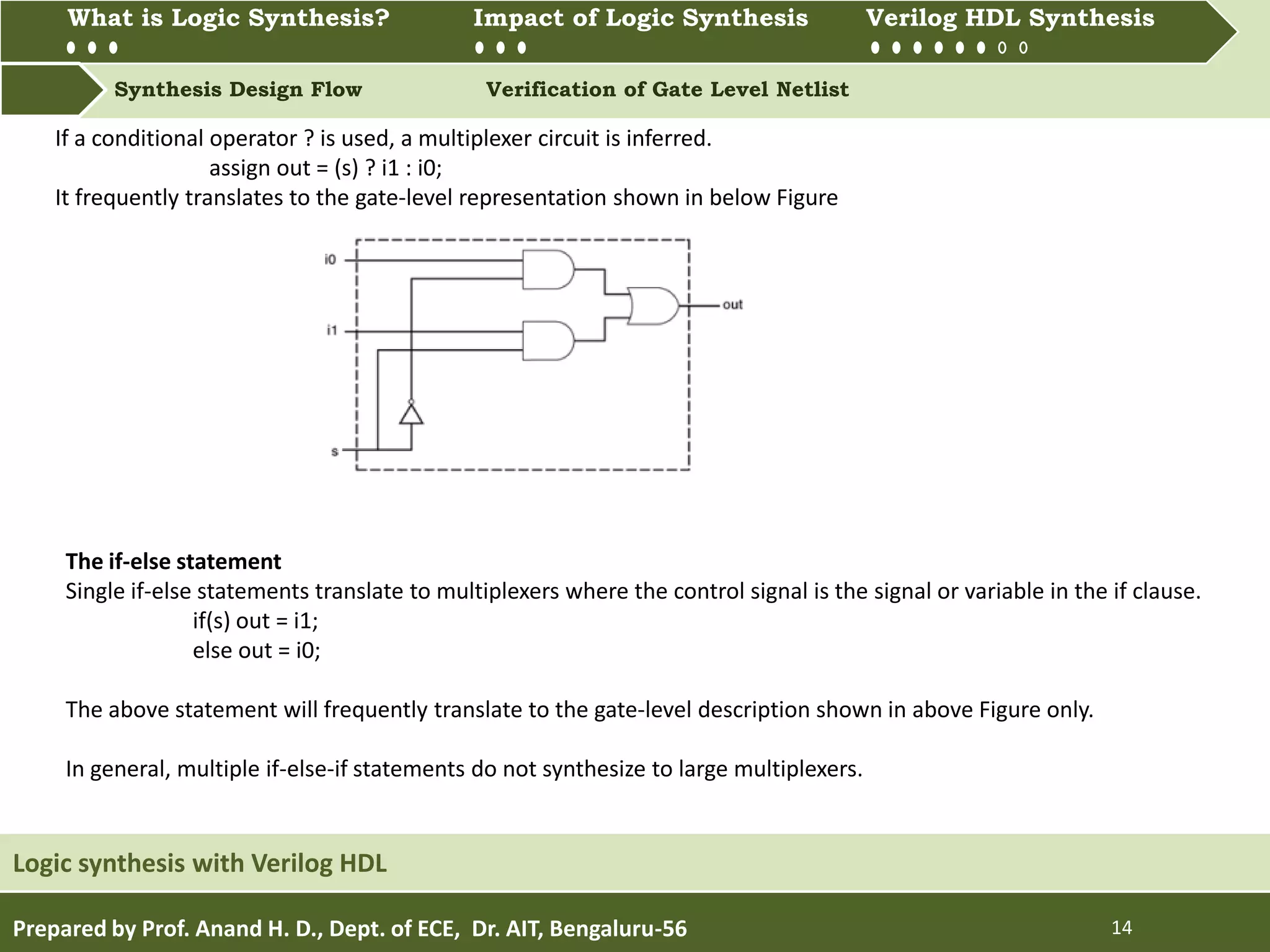 What is Logic Synthesis?

Impact of Logic Synthesis

Verilog HDL Synthesis

Synthesis Design Flow

Verification of Gate Level Netlist

If a conditional operator ? is used, a multiplexer circuit is inferred.
assign out = (s) ? i1 : i0;
It frequently translates to the gate-level representation shown in below Figure

i0

i1

s

out

The if-else statement
Single if-else statements translate to multiplexers where the control signal is the signal or variable in the if clause.
if(s) out = i1;
else out = i0;

The above statement will frequently translate to the gate-level description shown in above Figure only.

In general, multiple if-else-if statements do not synthesize to large multiplexers.

Logic synthesis with Verilog HDL

Prepared by Prof. Anand H. D., Dept. of ECE, Dr. AIT, Bengaluru-56

14