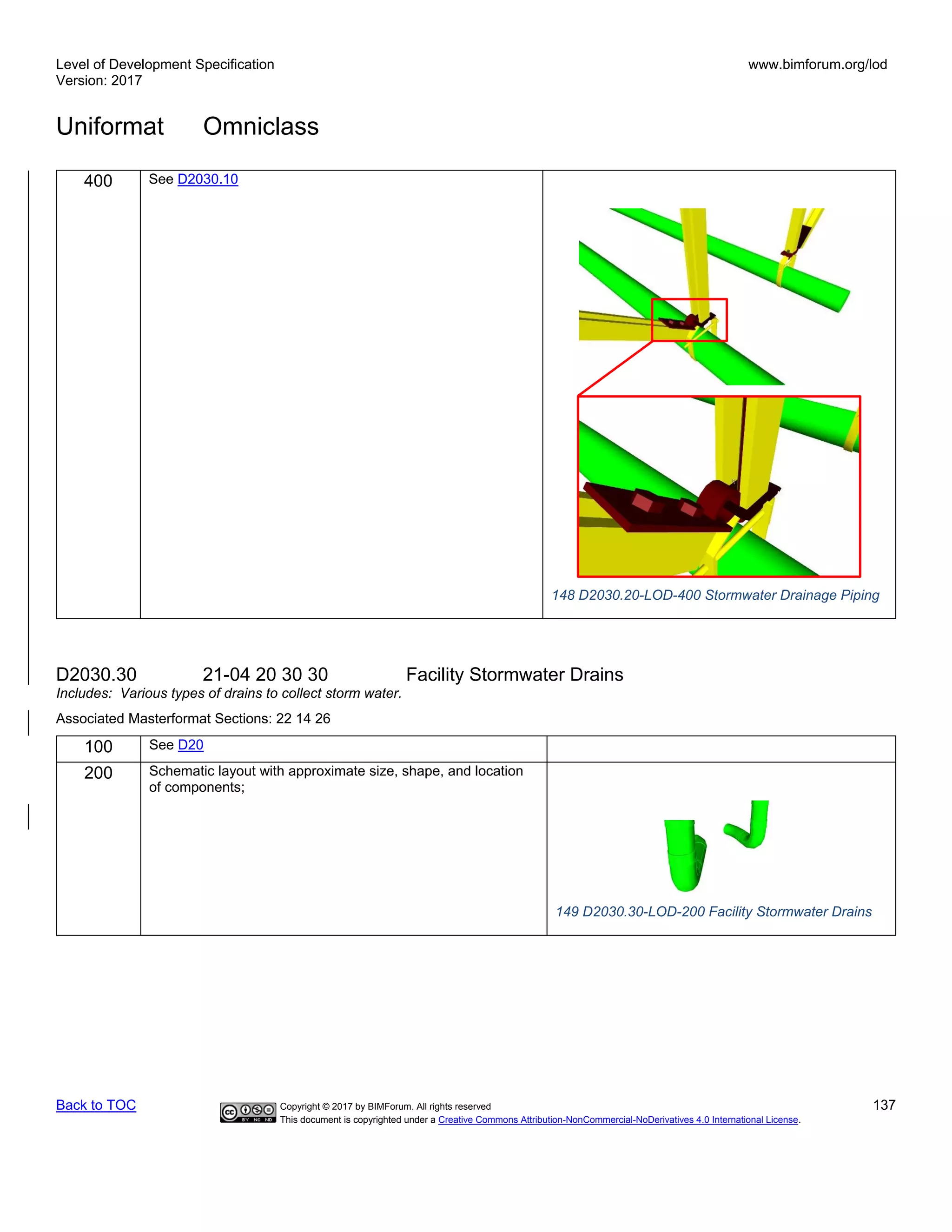 Level of Development Specification
Version: 2017

www.bimforum.org/lod

Uniformat Omniclass

| 400 | See D2030.10 | 148 D2030.20-LOD-400 Stormwater Drainage Piping |
|---|---|---|

D2030.30 21-04 20 30 30 Facility Stormwater Drains
Includes: Various types of drains to collect storm water.

Associated Masterformat Sections: 22 14 26

| 100 | See D20 | |
|---|---|---|
| 200 | Schematic layout with approximate size, shape, and location of components; | 149 D2030.30-LOD-200 Facility Stormwater Drains |

Back to TOC

cc BY NC ND Copyright © 2017 by BIMForum. All rights reserved
This document is copyrighted under a Creative Commons Attribution-NonCommercial-NoDerivatives 4.0 International License.

137