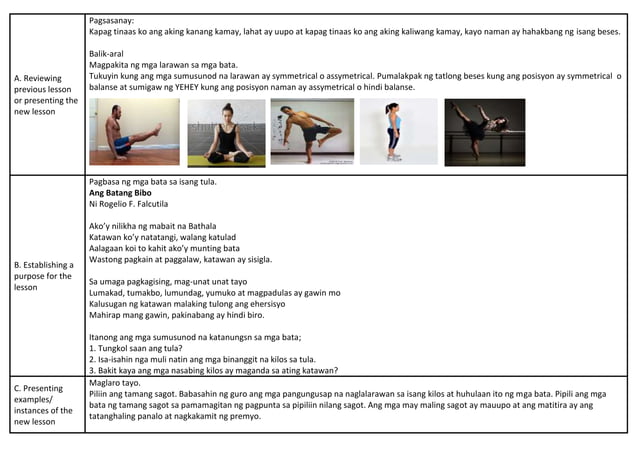 | | |
|---|---|
| A. Reviewing previous lesson or presenting the new lesson | Pagsasanay:<br>Kapag tinaas ko ang aking kanang kamay, lahat ay uupo at kapag tinaas ko ang aking kaliwang kamay, kayo naman ay hahakbang ng isang beses.<br><br>Balik-aral<br>Magpakita ng mga larawan sa mga bata.<br>Tukuyin kung ang mga sumusunod na larawan ay symmetrical o assymetrical. Pumalakpak ng tatlong beses kung ang posisyon ay symmetrical o balanse at sumigaw ng YEHEY kung ang posisyon naman ay assymetrical o hindi balanse. |
| B. Establishing a purpose for the lesson | Pagbasa ng mga bata sa isang tula.<br>**Ang Batang Bibo**<br>Ni Rogelio F. Falcutila<br><br>Ako'y nilikha ng mabait na Bathala<br>Katawan ko'y natatangi, walang katulad<br>Aalagaan koi to kahit ako'y munting bata<br>Wastong pagkain at paggalaw, katawan ay sisigla.<br><br>Sa umaga pagkagising, mag-unat unat tayo<br>Lumakad, tumakbo, lumundag, yumuko at magpadulas ay gawin mo<br>Kalusugan ng katawan malaking tulong ang ehersisyo<br>Mahirap mang gawin, pakinabang ay hindi biro.<br><br>Itanong ang mga sumusunod na katanungsn sa mga bata;<br>1. Tungkol saan ang tula?<br>2. Isa-isahin nga muli natin ang mga binanggit na kilos sa tula.<br>3. Bakit kaya ang mga nasabing kilos ay maganda sa ating katawan? |
| C. Presenting examples/ instances of the new lesson | Maglaro tayo.<br>Piliin ang tamang sagot. Babasahin ng guro ang mga pangungusap na naglalarawan sa isang kilos at huhulaan ito ng mga bata. Pipili ang mga bata ng tamang sagot sa pamamagitan ng pagpunta sa pipiliin nilang sagot. Ang mga may maling sagot ay mauupo at ang matitira ay ang tatanghaling panalo at nagkakamit ng premyo. |