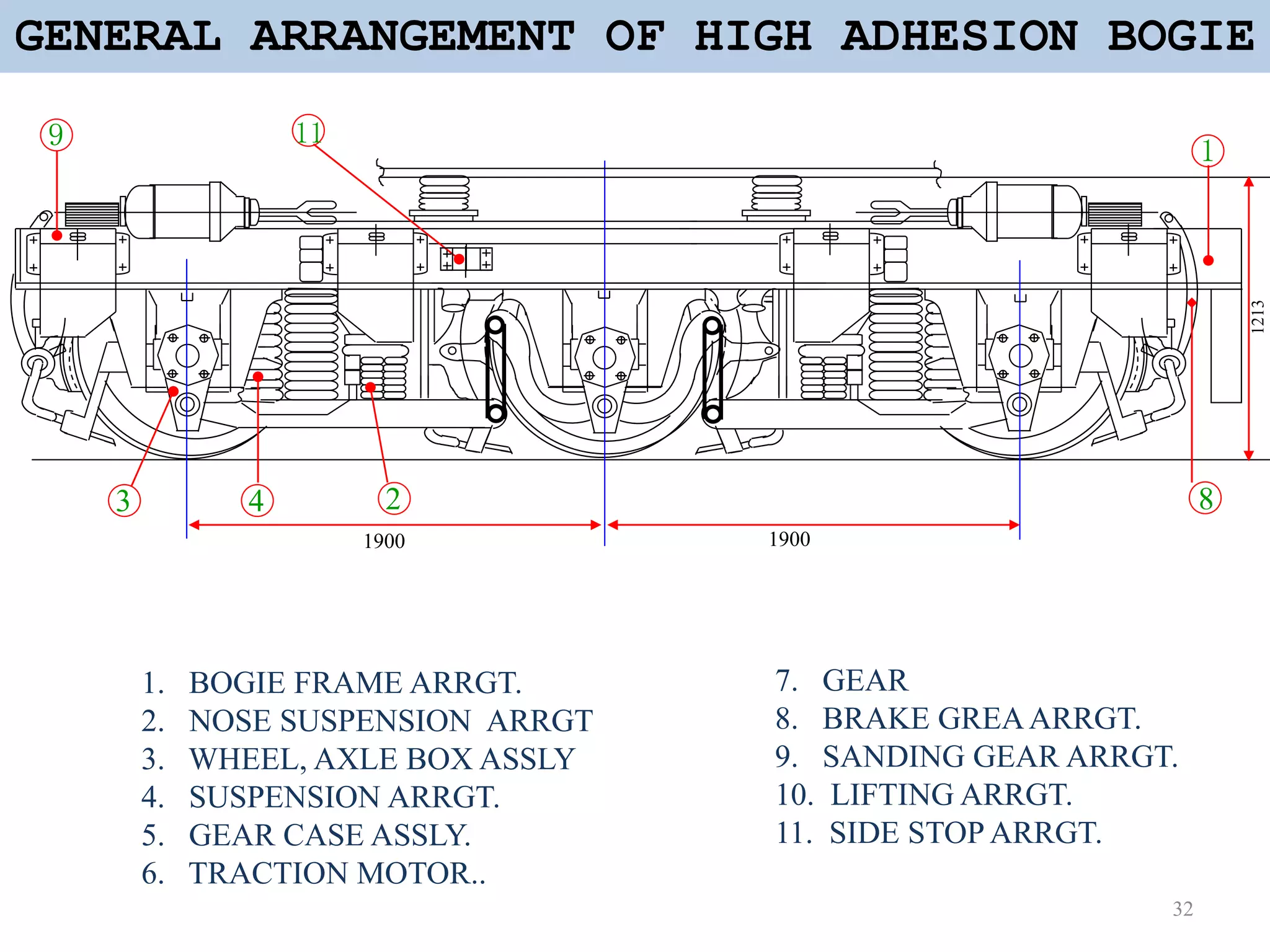 GENERAL ARRANGEMENT OF HIGH ADHESION BOGIE

9

11

1

1213

3

4

2

8

1900

1900

1. BOGIE FRAME ARRGT.
2. NOSE SUSPENSION ARRGT
3. WHEEL, AXLE BOX ASSLY
4. SUSPENSION ARRGT.
5. GEAR CASE ASSLY.
6. TRACTION MOTOR..

7. GEAR
8. BRAKE GREA ARRGT.
9. SANDING GEAR ARRGT.
10. LIFTING ARRGT.
11. SIDE STOP ARRGT.

32