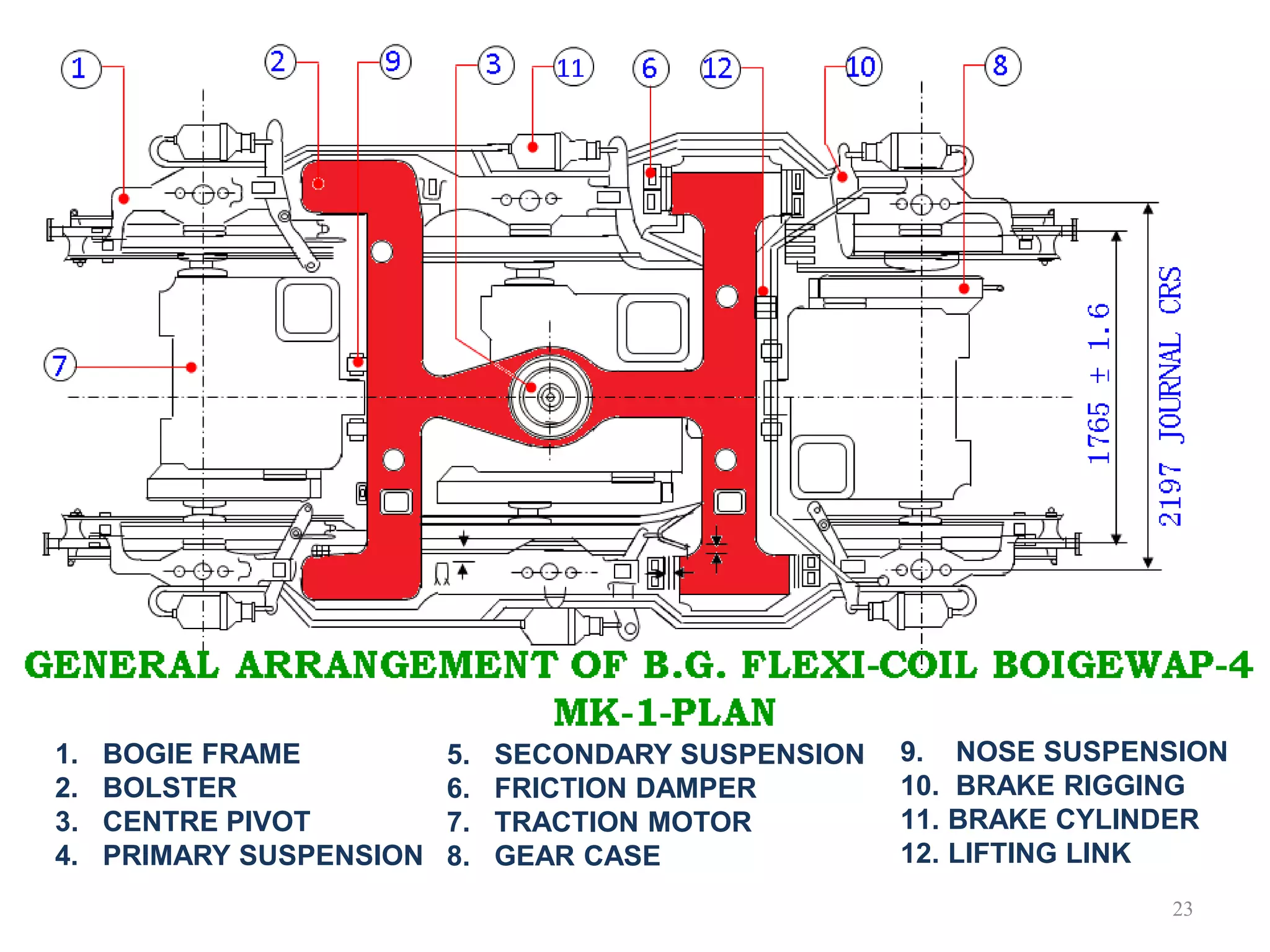 1 2 9 3 11 6 12 10 8

7

1765 ± 1.6

2197 JOURNAL CRS

GENERAL ARRANGEMENT OF B.G. FLEXI-COIL BOIGEWAP-4 MK-1-PLAN

1. BOGIE FRAME
2. BOLSTER
3. CENTRE PIVOT
4. PRIMARY SUSPENSION

5. SECONDARY SUSPENSION
6. FRICTION DAMPER
7. TRACTION MOTOR
8. GEAR CASE

9. NOSE SUSPENSION
10. BRAKE RIGGING
11. BRAKE CYLINDER
12. LIFTING LINK

23