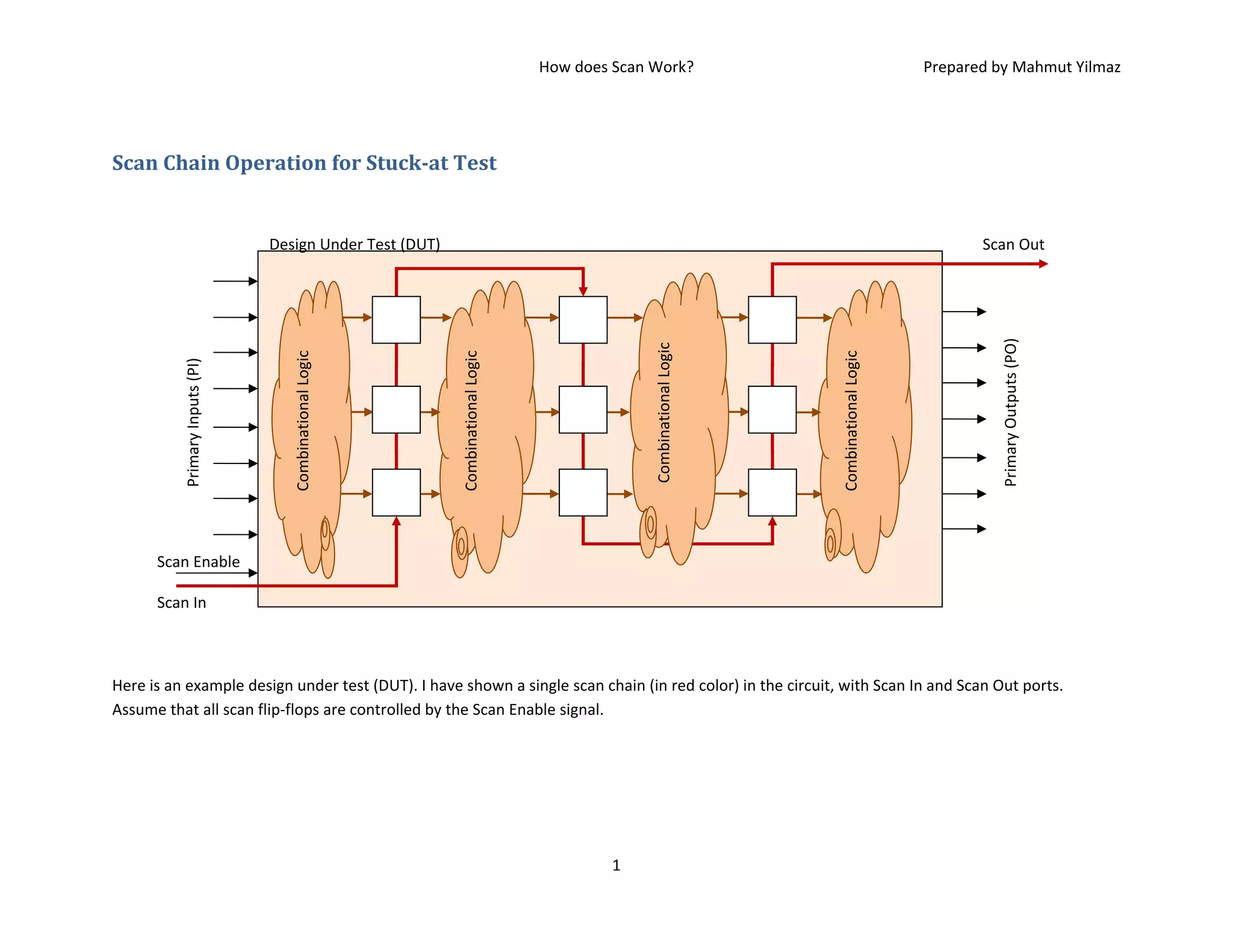 How does Scan Work?

Prepared by Mahmut Yilmaz

Scan Chain Operation for Stuck-at Test

Design Under Test (DUT)

Scan Out

Primary Inputs (PI)

Combinational Logic

Combinational Logic

Combinational Logic

Combinational Logic

Primary Outputs (PO)

Scan Enable

Scan In

Here is an example design under test (DUT). I have shown a single scan chain (in red color) in the circuit, with Scan In and Scan Out ports. Assume that all scan flip-flops are controlled by the Scan Enable signal.

1