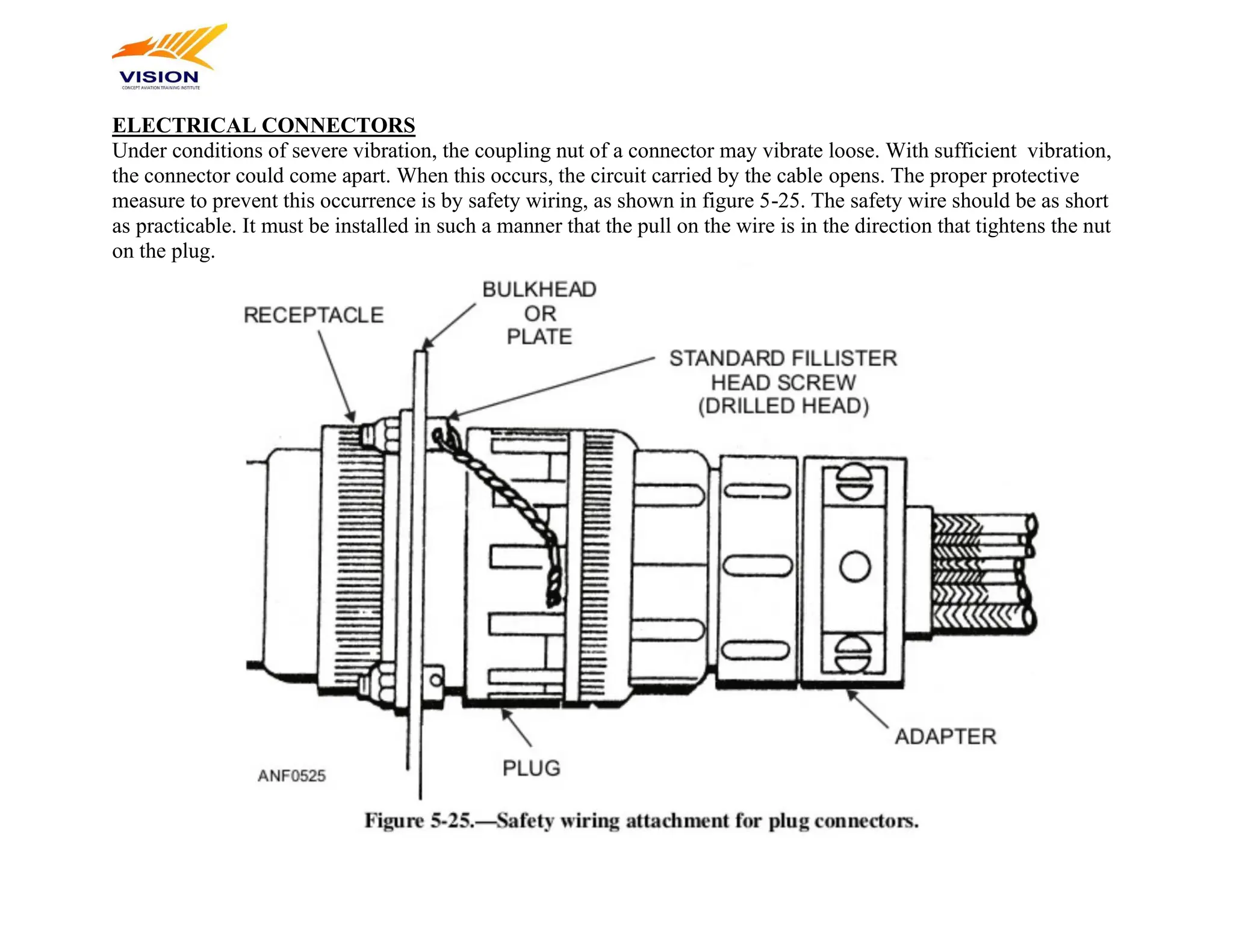 VISION
CONCEPT AVIATION TRAINING INSTITUTE

ELECTRICAL CONNECTORS
Under conditions of severe vibration, the coupling nut of a connector may vibrate loose. With sufficient vibration, the connector could come apart. When this occurs, the circuit carried by the cable opens. The proper protective measure to prevent this occurrence is by safety wiring, as shown in figure 5-25. The safety wire should be as short as practicable. It must be installed in such a manner that the pull on the wire is in the direction that tightens the nut on the plug.

RECEPTACLE

BULKHEAD OR PLATE

STANDARD FILLISTER HEAD SCREW (DRILLED HEAD)

ADAPTER

PLUG

ANF0525

Figure 5-25.—Safety wiring attachment for plug connectors.