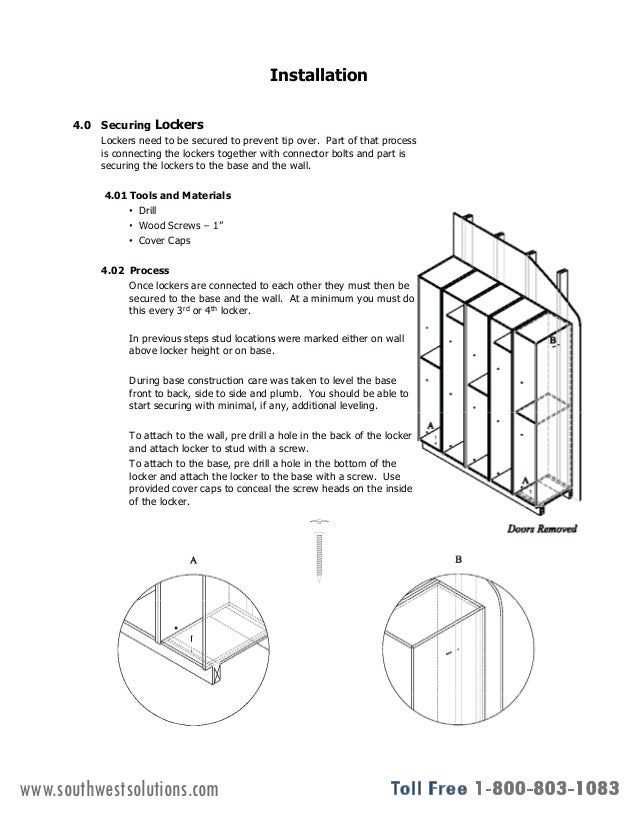 Installation

4.0 Securing Lockers

Lockers need to be secured to prevent tip over. Part of that process is connecting the lockers together with connector bolts and part is securing the lockers to the base and the wall.

4.01 Tools and Materials

• Drill
• Wood Screws – 1"
• Cover Caps

4.02 Process

Once lockers are connected to each other they must then be secured to the base and the wall. At a minimum you must do this every $3^{rd}$ or $4^{th}$ locker.

In previous steps stud locations were marked either on wall above locker height or on base.

During base construction care was taken to level the base front to back, side to side and plumb. You should be able to start securing with minimal, if any, additional leveling.

To attach to the wall, pre drill a hole in the back of the locker and attach locker to stud with a screw.
To attach to the base, pre drill a hole in the bottom of the locker and attach the locker to the base with a screw. Use provided cover caps to conceal the screw heads on the inside of the locker.

B

A

A

Doors Removed

A

B

www.southwestsolutions.com

Toll Free 1-800-803-1083