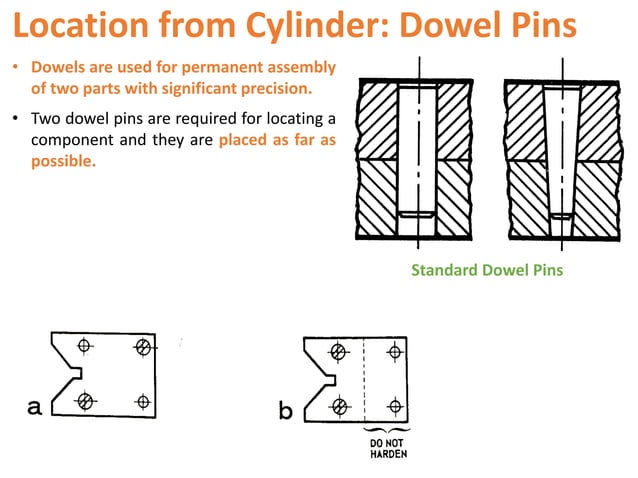 Location from Cylinder: Dowel Pins

• Dowels are used for permanent assembly of two parts with significant precision.

• Two dowel pins are required for locating a component and they are placed as far as possible.

Standard Dowel Pins

a

b

DO NOT HARDEN