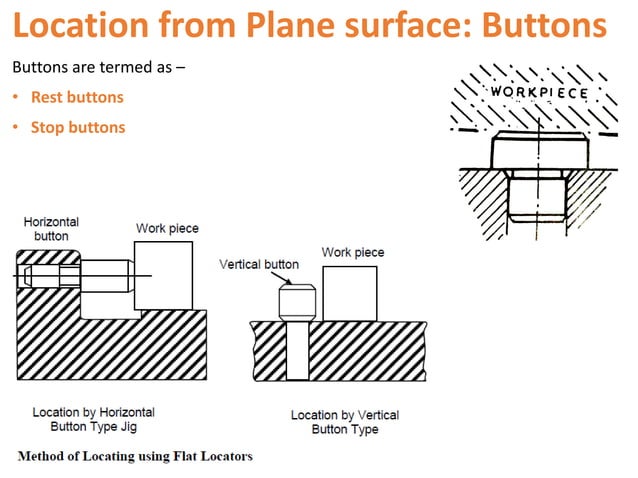 Location from Plane surface: Buttons

Buttons are termed as –

• Rest buttons
• Stop buttons

WORKPIECE

Horizontal button

Work piece

Vertical button

Work piece

Location by Horizontal Button Type Jig

Location by Vertical Button Type

Method of Locating using Flat Locators