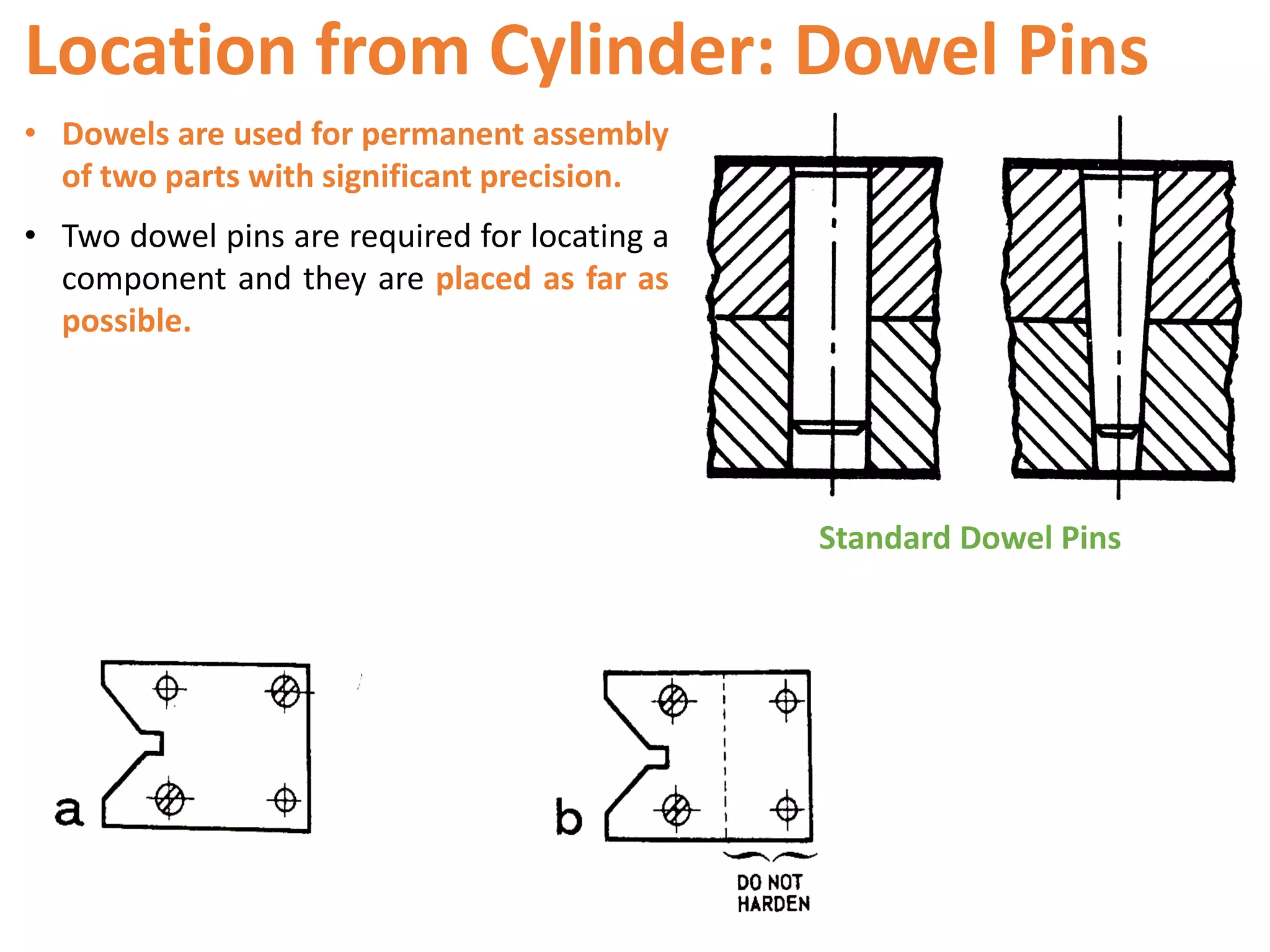 Location from Cylinder: Dowel Pins

• Dowels are used for permanent assembly of two parts with significant precision.

• Two dowel pins are required for locating a component and they are placed as far as possible.

Standard Dowel Pins

a

b

DO NOT HARDEN