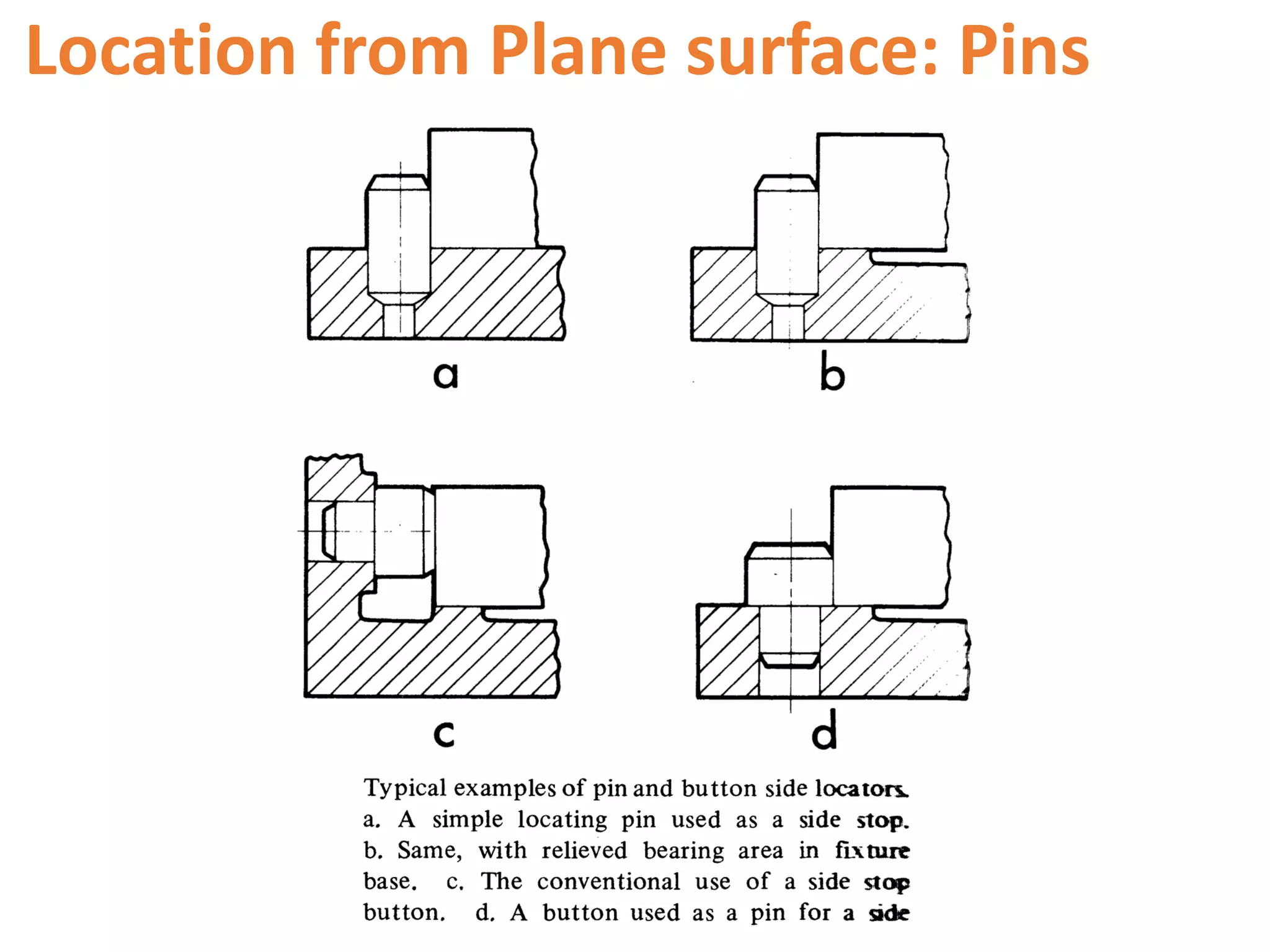 Location from Plane surface: Pins

a

b

c

d

Typical examples of pin and button side locators. a. A simple locating pin used as a side stop. b. Same, with relieved bearing area in fixture base. c. The conventional use of a side stop button. d. A button used as a pin for a side