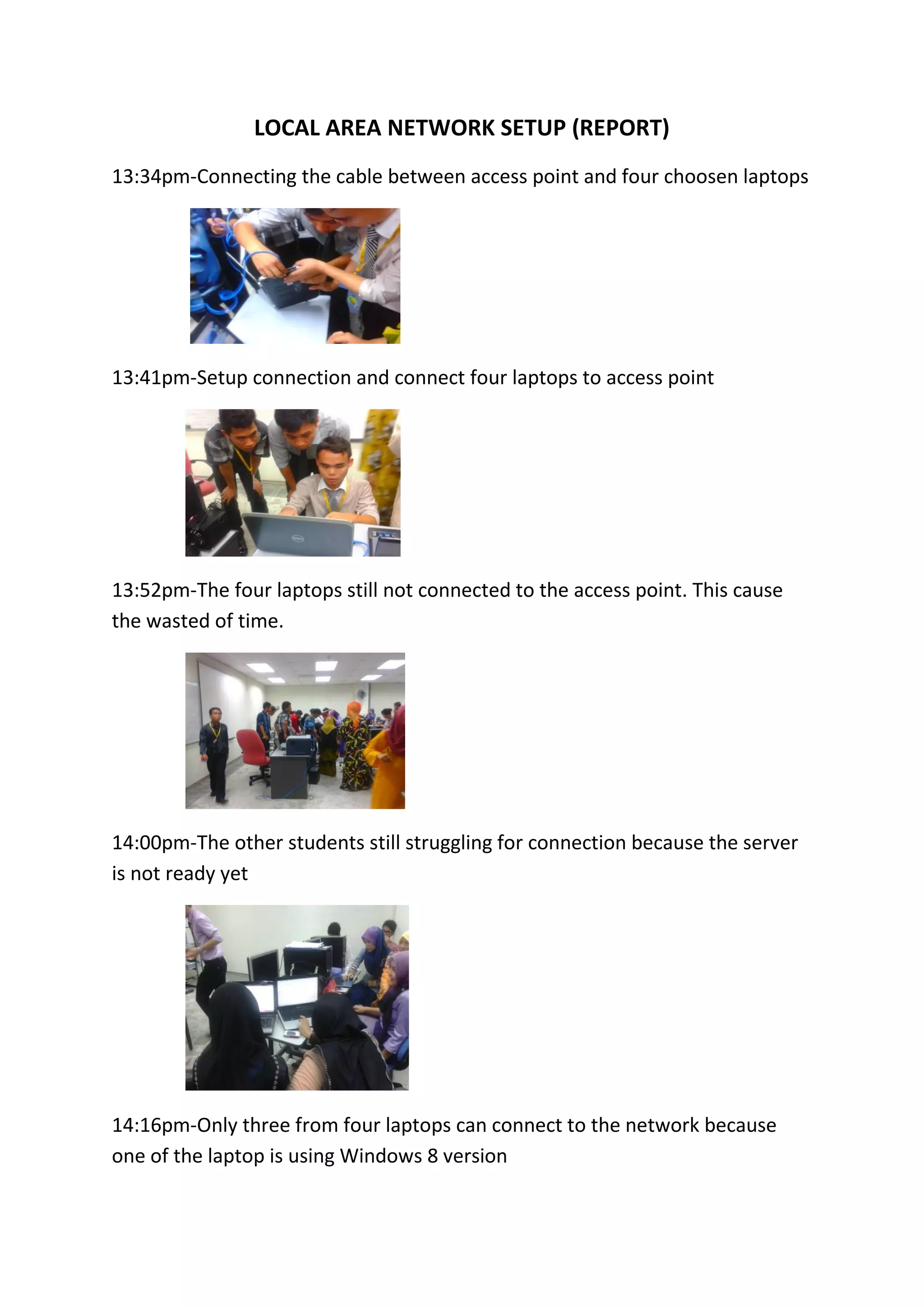 LOCAL AREA NETWORK SETUP (REPORT)

13:34pm-Connecting the cable between access point and four choosen laptops

13:41pm-Setup connection and connect four laptops to access point

13:52pm-The four laptops still not connected to the access point. This cause the wasted of time.

14:00pm-The other students still struggling for connection because the server is not ready yet

14:16pm-Only three from four laptops can connect to the network because one of the laptop is using Windows 8 version