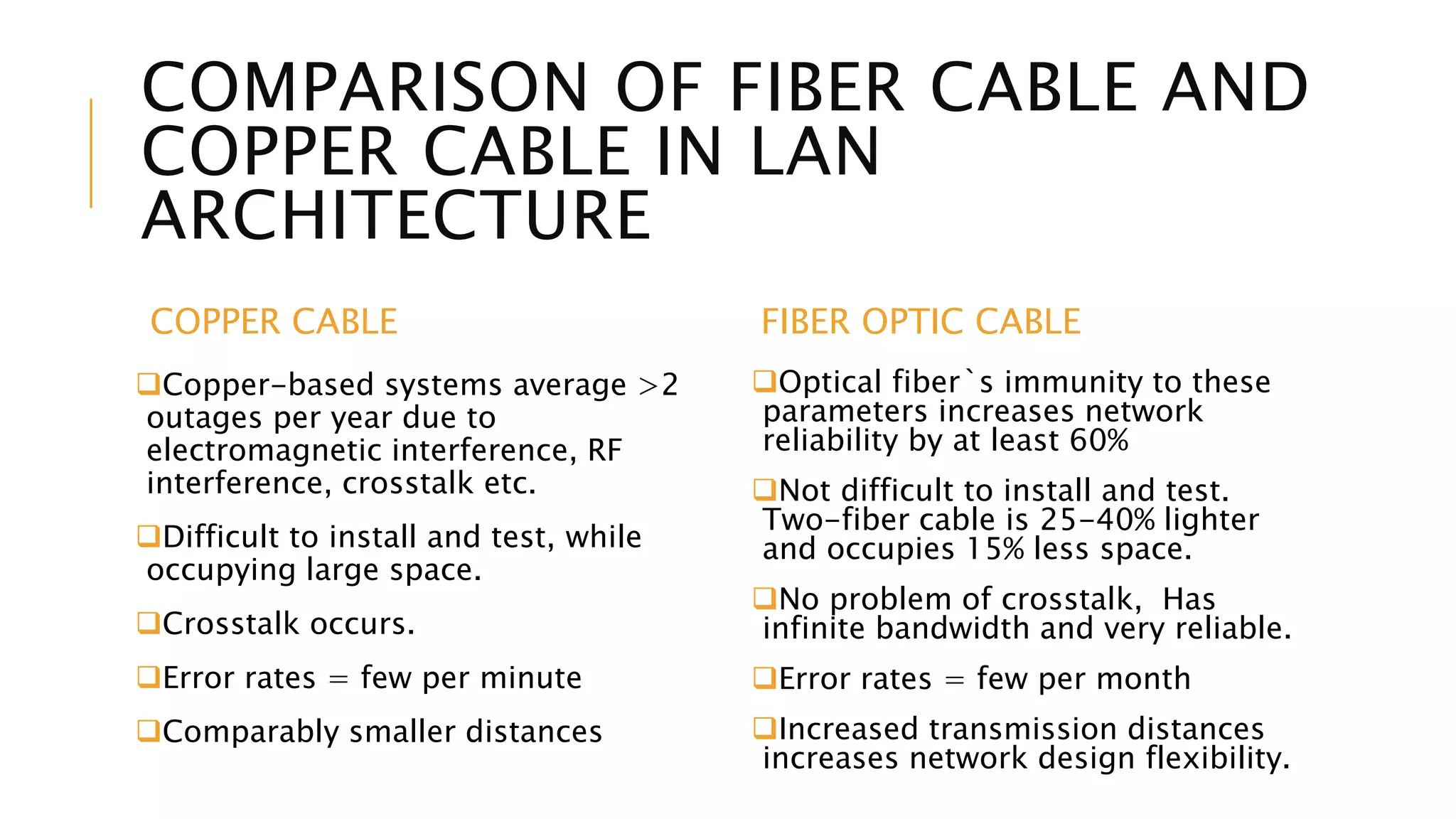 COMPARISON OF FIBER CABLE AND COPPER CABLE IN LAN ARCHITECTURE

COPPER CABLE

❑Copper-based systems average >2 outages per year due to electromagnetic interference, RF interference, crosstalk etc.

❑Difficult to install and test, while occupying large space.

❑Crosstalk occurs.

❑Error rates = few per minute

❑Comparably smaller distances

FIBER OPTIC CABLE

❑Optical fiber`s immunity to these parameters increases network reliability by at least 60%

❑Not difficult to install and test. Two-fiber cable is 25-40% lighter and occupies 15% less space.

❑No problem of crosstalk, Has infinite bandwidth and very reliable.

❑Error rates = few per month

❑Increased transmission distances increases network design flexibility.