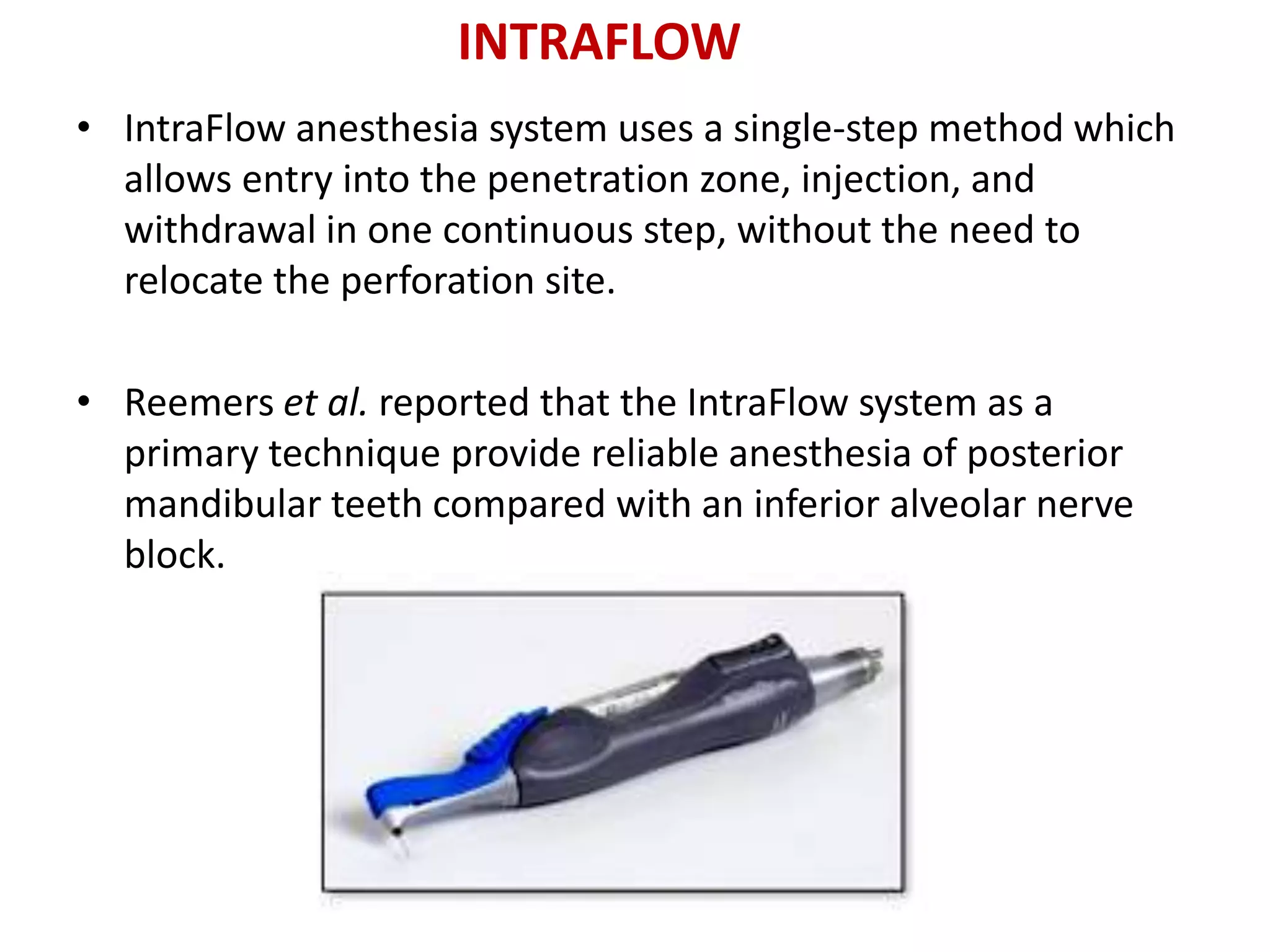 INTRAFLOW

• IntraFlow anesthesia system uses a single-step method which allows entry into the penetration zone, injection, and withdrawal in one continuous step, without the need to relocate the perforation site.

• Reemers et al. reported that the IntraFlow system as a primary technique provide reliable anesthesia of posterior mandibular teeth compared with an inferior alveolar nerve block.