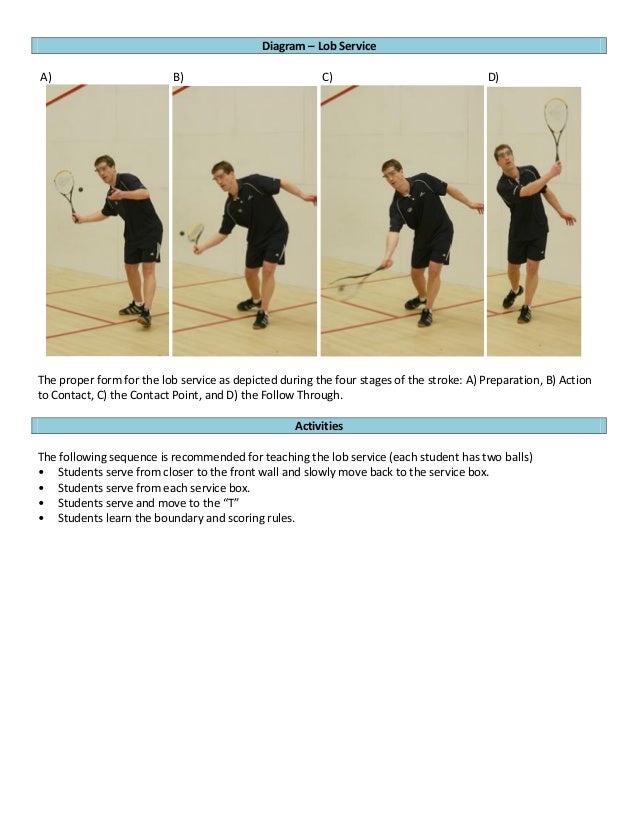 Diagram – Lob Service

A)

B)

C)

D)

The proper form for the lob service as depicted during the four stages of the stroke: A) Preparation, B) Action to Contact, C) the Contact Point, and D) the Follow Through.

Activities

The following sequence is recommended for teaching the lob service (each student has two balls)
• Students serve from closer to the front wall and slowly move back to the service box.
• Students serve from each service box.
• Students serve and move to the "T"
• Students learn the boundary and scoring rules.