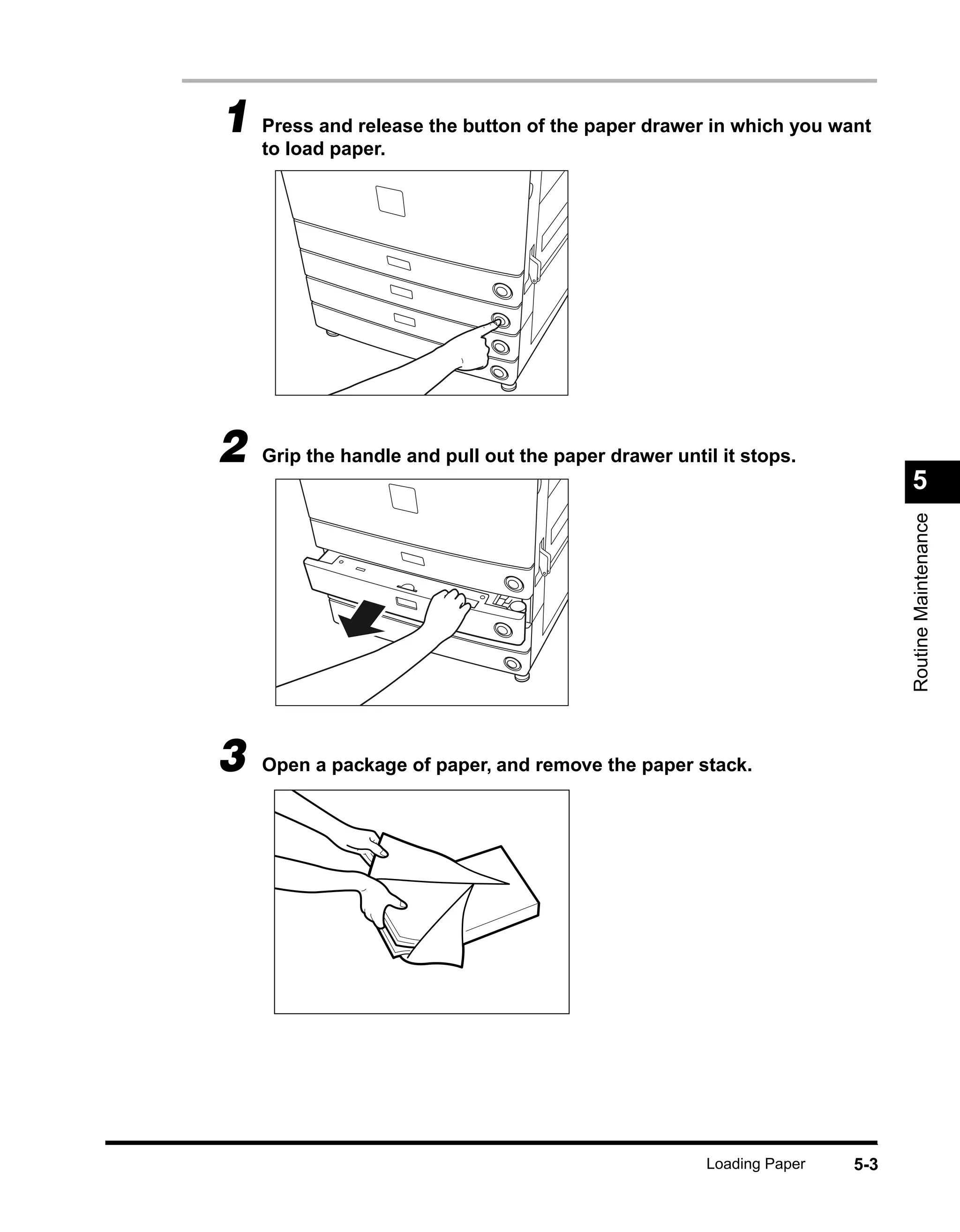 1 Press and release the button of the paper drawer in which you want to load paper.

2 Grip the handle and pull out the paper drawer until it stops.

3 Open a package of paper, and remove the paper stack.

5

Routine Maintenance

Loading Paper 5-3