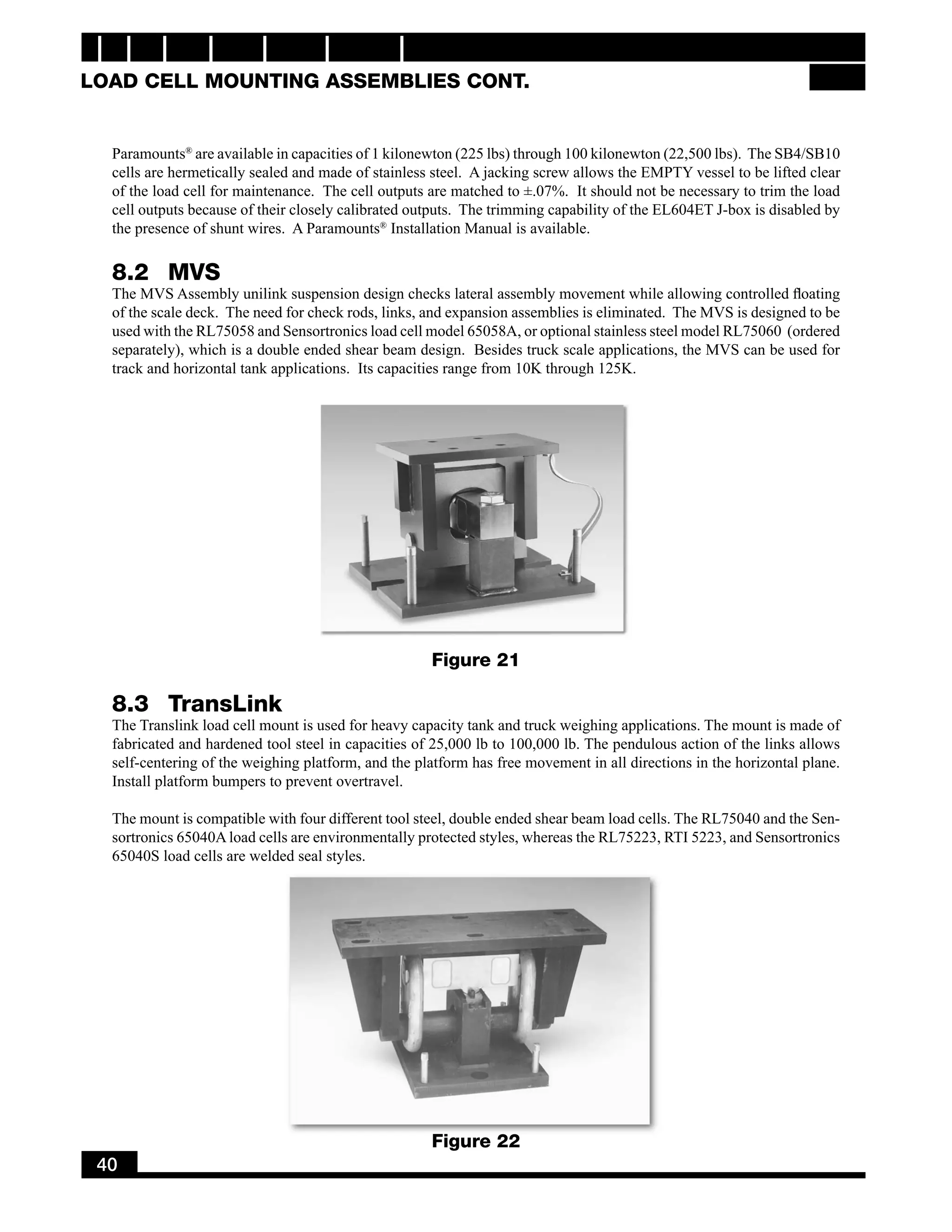 LOAD CELL MOUNTING ASSEMBLIES CONT.

Paramounts® are available in capacities of 1 kilonewton (225 lbs) through 100 kilonewton (22,500 lbs). The SB4/SB10 cells are hermetically sealed and made of stainless steel. A jacking screw allows the EMPTY vessel to be lifted clear of the load cell for maintenance. The cell outputs are matched to ±.07%. It should not be necessary to trim the load cell outputs because of their closely calibrated outputs. The trimming capability of the EL604ET J-box is disabled by the presence of shunt wires. A Paramounts® Installation Manual is available.

8.2 MVS
The MVS Assembly unilink suspension design checks lateral assembly movement while allowing controlled floating of the scale deck. The need for check rods, links, and expansion assemblies is eliminated. The MVS is designed to be used with the RL75058 and Sensortronics load cell model 65058A, or optional stainless steel model RL75060 (ordered separately), which is a double ended shear beam design. Besides truck scale applications, the MVS can be used for track and horizontal tank applications. Its capacities range from 10K through 125K.

Figure 21

8.3 TransLink
The Translink load cell mount is used for heavy capacity tank and truck weighing applications. The mount is made of fabricated and hardened tool steel in capacities of 25,000 lb to 100,000 lb. The pendulous action of the links allows self-centering of the weighing platform, and the platform has free movement in all directions in the horizontal plane. Install platform bumpers to prevent overtravel.

The mount is compatible with four different tool steel, double ended shear beam load cells. The RL75040 and the Sensortronics 65040A load cells are environmentally protected styles, whereas the RL75223, RTI 5223, and Sensortronics 65040S load cells are welded seal styles.

Figure 22

40