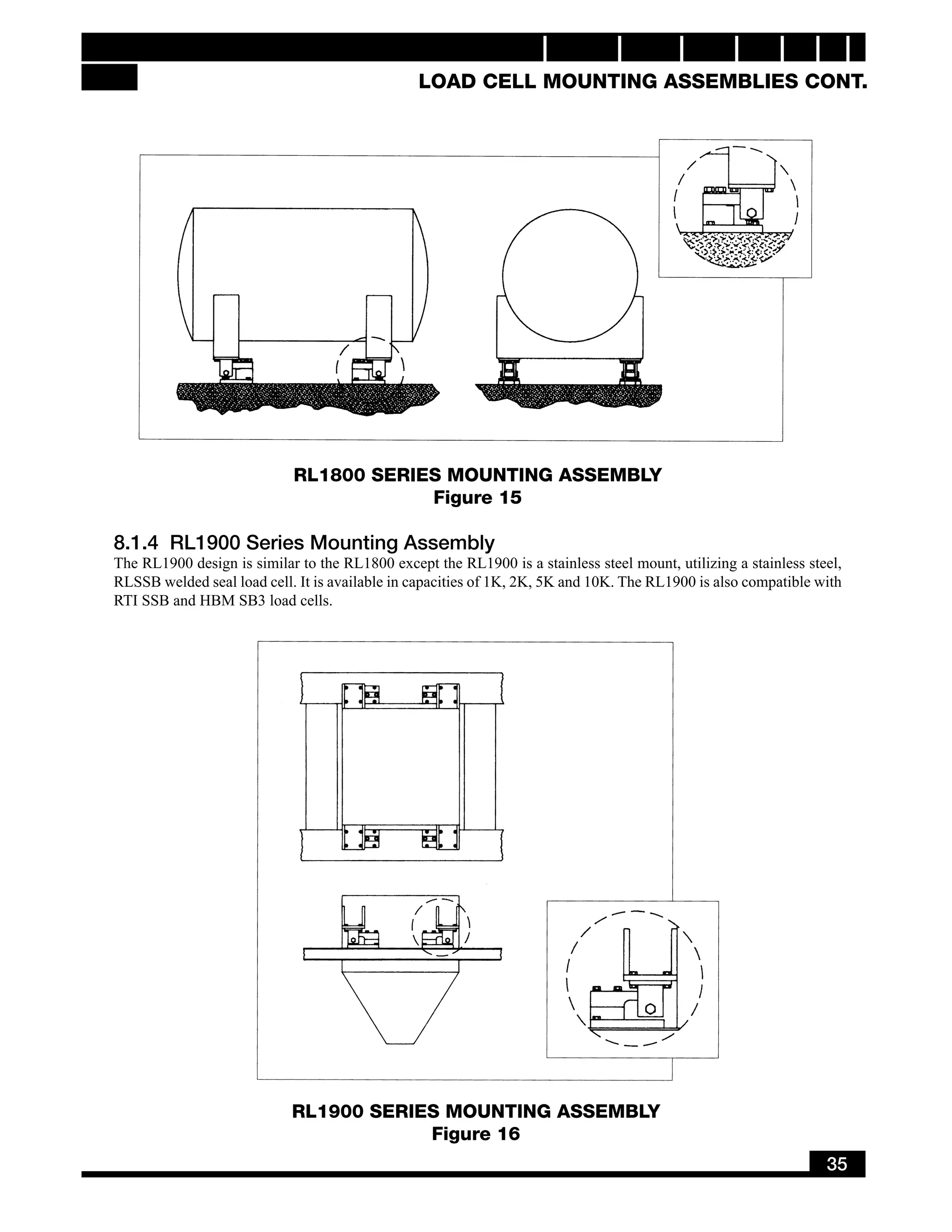 LOAD CELL MOUNTING ASSEMBLIES CONT.

RL1800 SERIES MOUNTING ASSEMBLY
Figure 15

8.1.4 RL1900 Series Mounting Assembly
The RL1900 design is similar to the RL1800 except the RL1900 is a stainless steel mount, utilizing a stainless steel, RLSSB welded seal load cell. It is available in capacities of 1K, 2K, 5K and 10K. The RL1900 is also compatible with RTI SSB and HBM SB3 load cells.

RL1900 SERIES MOUNTING ASSEMBLY
Figure 16

35