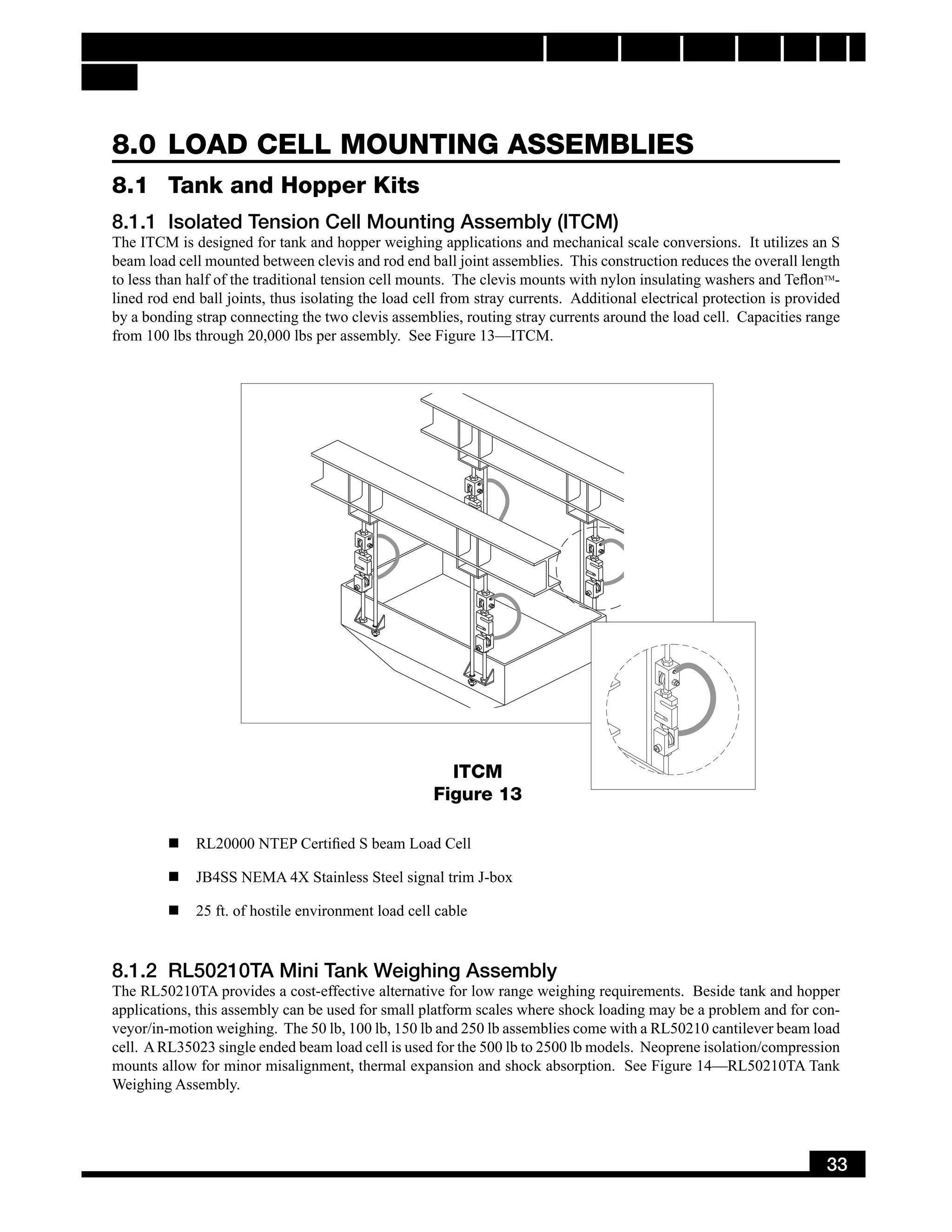 8.0 LOAD CELL MOUNTING ASSEMBLIES

8.1 Tank and Hopper Kits

8.1.1 Isolated Tension Cell Mounting Assembly (ITCM)

The ITCM is designed for tank and hopper weighing applications and mechanical scale conversions. It utilizes an S beam load cell mounted between clevis and rod end ball joint assemblies. This construction reduces the overall length to less than half of the traditional tension cell mounts. The clevis mounts with nylon insulating washers and Teflon™-lined rod end ball joints, thus isolating the load cell from stray currents. Additional electrical protection is provided by a bonding strap connecting the two clevis assemblies, routing stray currents around the load cell. Capacities range from 100 lbs through 20,000 lbs per assembly. See Figure 13—ITCM.

ITCM
Figure 13

■ RL20000 NTEP Certified S beam Load Cell

■ JB4SS NEMA 4X Stainless Steel signal trim J-box

■ 25 ft. of hostile environment load cell cable

8.1.2 RL50210TA Mini Tank Weighing Assembly

The RL50210TA provides a cost-effective alternative for low range weighing requirements. Beside tank and hopper applications, this assembly can be used for small platform scales where shock loading may be a problem and for conveyor/in-motion weighing. The 50 lb, 100 lb, 150 lb and 250 lb assemblies come with a RL50210 cantilever beam load cell. A RL35023 single ended beam load cell is used for the 500 lb to 2500 lb models. Neoprene isolation/compression mounts allow for minor misalignment, thermal expansion and shock absorption. See Figure 14—RL50210TA Tank Weighing Assembly.

33