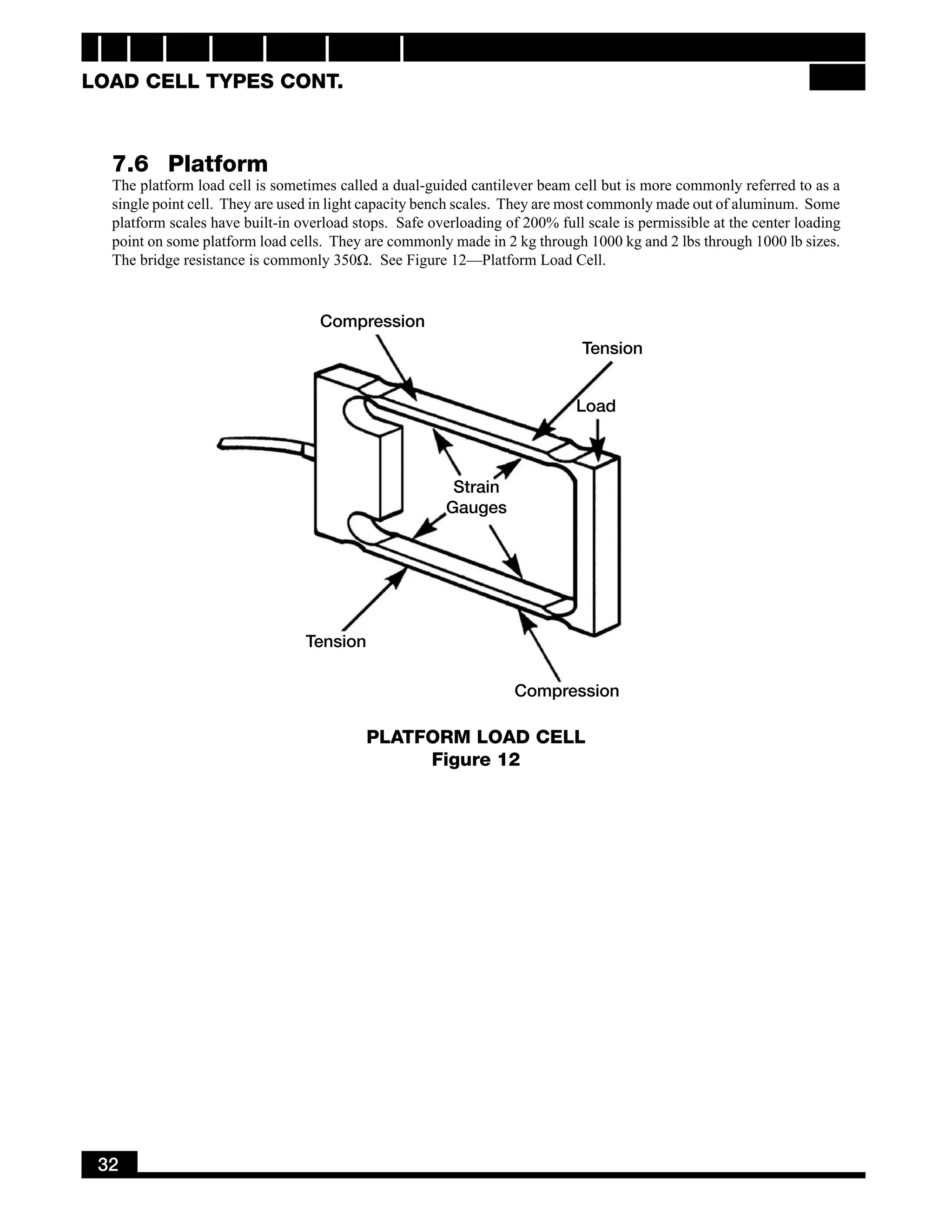 LOAD CELL TYPES CONT.

7.6 Platform

The platform load cell is sometimes called a dual-guided cantilever beam cell but is more commonly referred to as a single point cell. They are used in light capacity bench scales. They are most commonly made out of aluminum. Some platform scales have built-in overload stops. Safe overloading of 200% full scale is permissible at the center loading point on some platform load cells. They are commonly made in 2 kg through 1000 kg and 2 lbs through 1000 lb sizes. The bridge resistance is commonly 350Ω. See Figure 12—Platform Load Cell.

Compression

Tension

Load

Strain Gauges

Tension

Compression

PLATFORM LOAD CELL
Figure 12

32