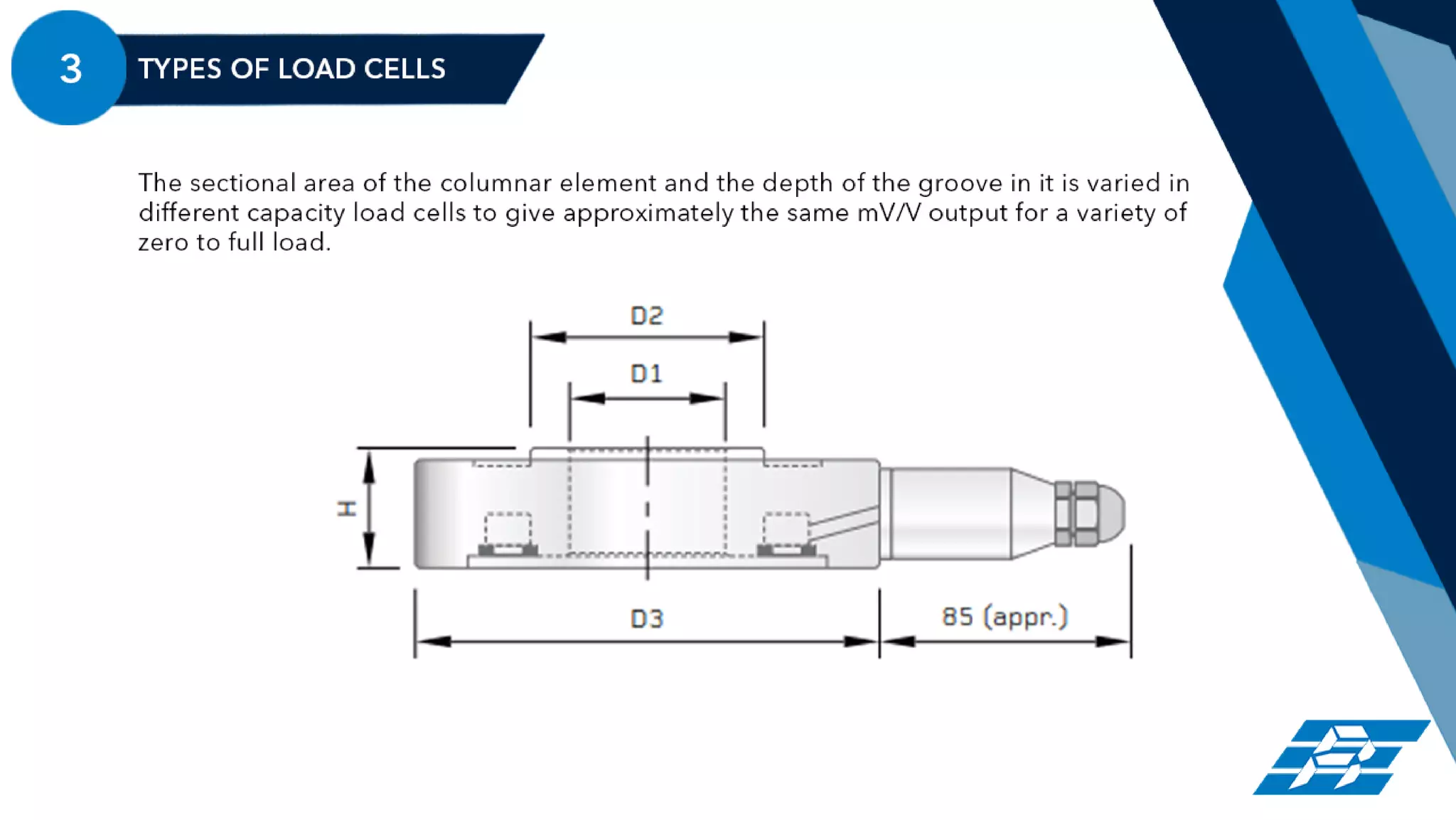 3 TYPES OF LOAD CELLS

The sectional area of the columnar element and the depth of the groove in it is varied in different capacity load cells to give approximately the same mV/V output for a variety of zero to full load.

D2

D1

H

D3

85 (appr.)