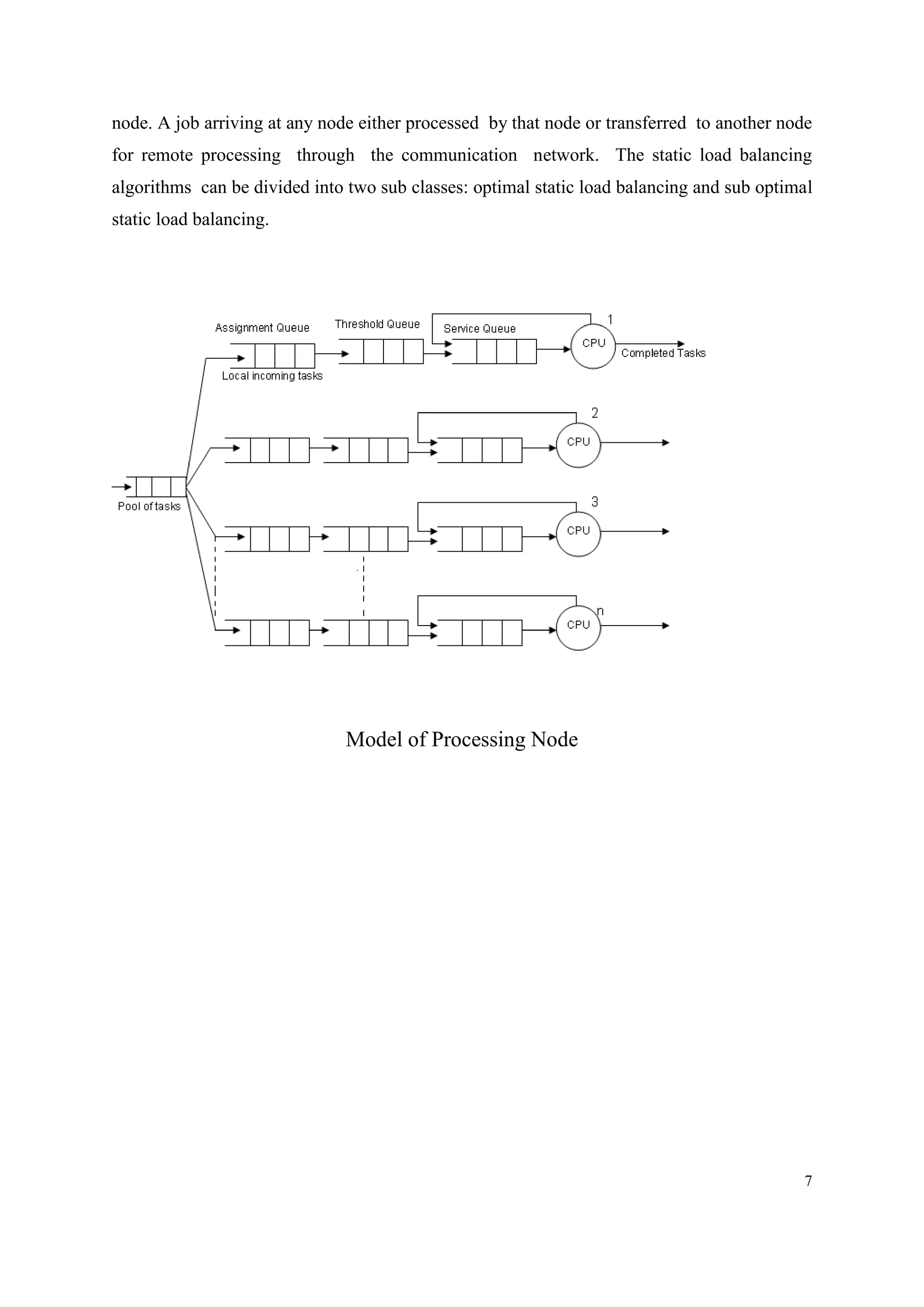 node. A job arriving at any node either processed by that node or transferred to another node for remote processing through the communication network. The static load balancing algorithms can be divided into two sub classes: optimal static load balancing and sub optimal static load balancing.

Assignment Queue
Threshold Queue
Service Queue
1
CPU
Completed Tasks
Local incoming tasks
2
CPU
Pool of tasks
3
CPU
n
CPU

Model of Processing Node

7