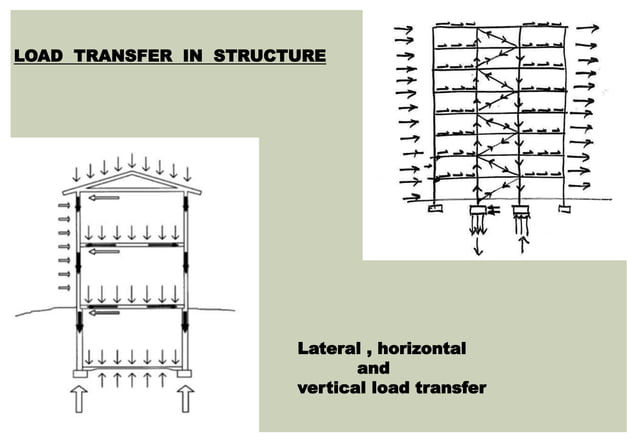 LOAD TRANSFER IN STRUCTURE

Lateral , horizontal and vertical load transfer