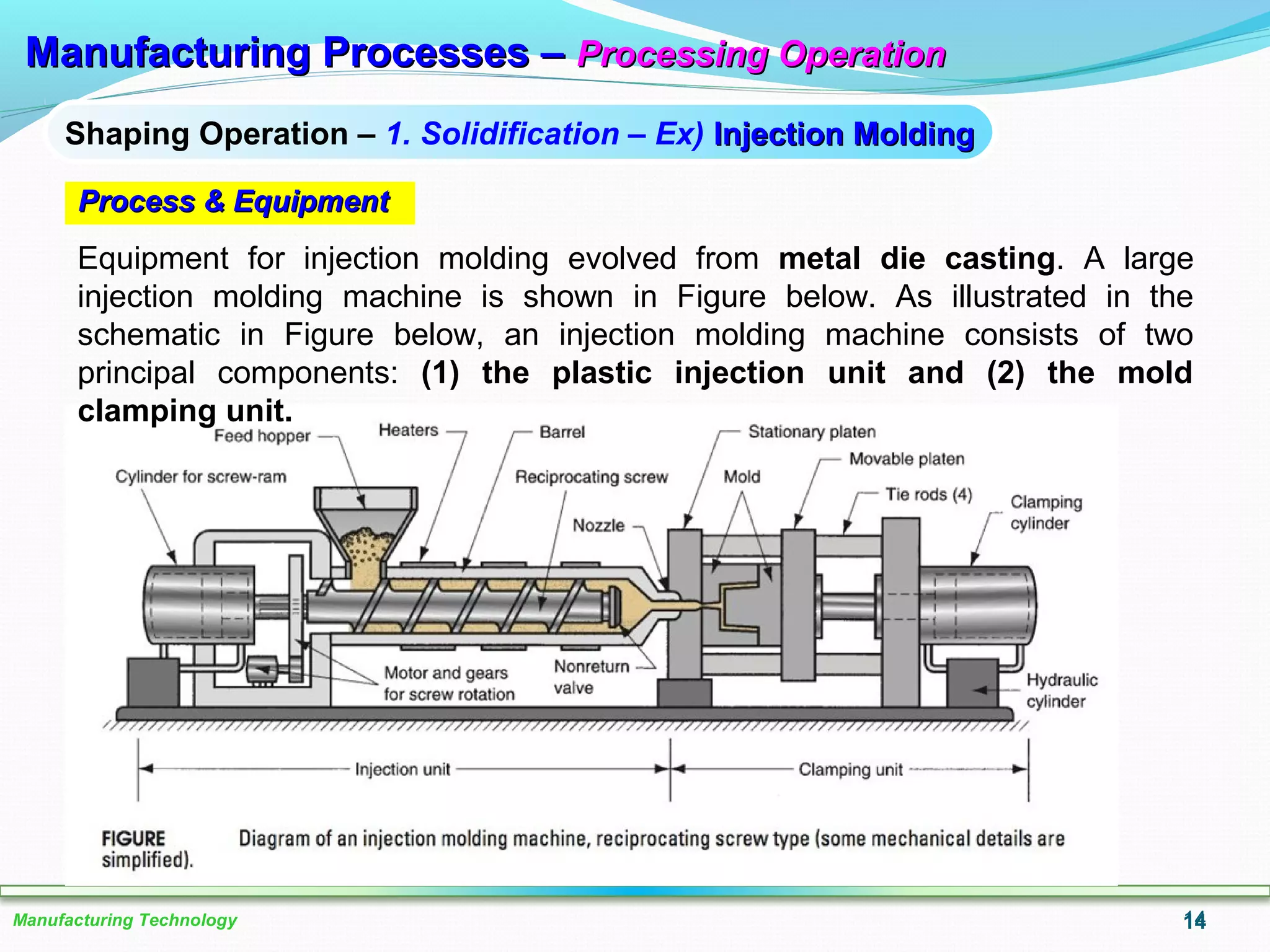 Manufacturing Processes – Processing Operation

Shaping Operation – 1. Solidification – Ex) Injection Molding

Process & Equipment

Equipment for injection molding evolved from metal die casting. A large injection molding machine is shown in Figure below. As illustrated in the schematic in Figure below, an injection molding machine consists of two principal components: (1) the plastic injection unit and (2) the mold clamping unit.

Feed hopper
Heaters
Barrel
Stationary platen
Movable platen
Cylinder for screw-ram
Reciprocating screw
Mold
Tie rods (4)
Clamping cylinder
Nozzle
Motor and gears for screw rotation
Nonreturn valve
Hydraulic cylinder
Injection unit
Clamping unit

FIGURE Diagram of an injection molding machine, reciprocating screw type (some mechanical details are simplified).

Manufacturing Technology

14