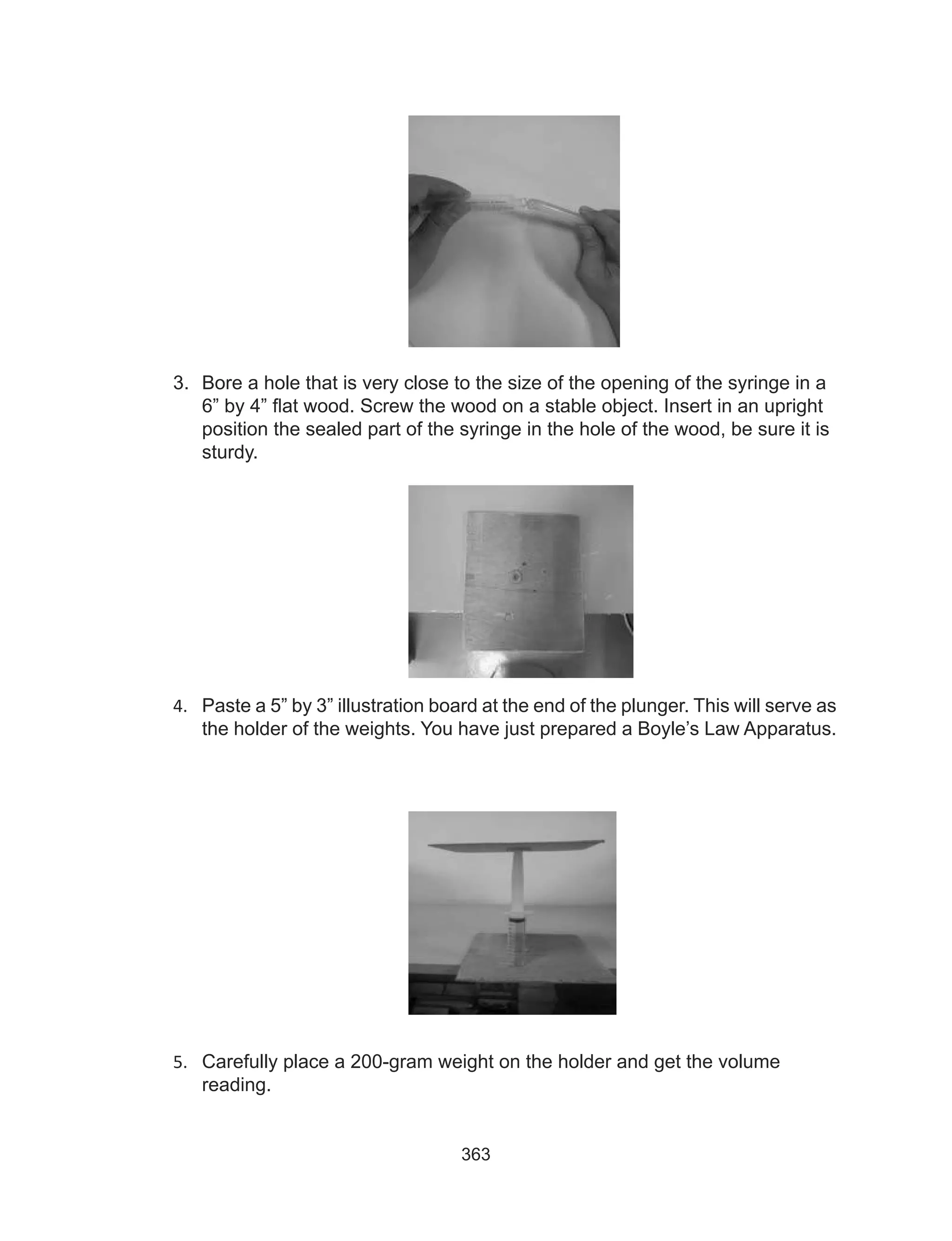 3. Bore a hole that is very close to the size of the opening of the syringe in a 6” by 4” flat wood. Screw the wood on a stable object. Insert in an upright position the sealed part of the syringe in the hole of the wood, be sure it is sturdy.

4. Paste a 5” by 3” illustration board at the end of the plunger. This will serve as the holder of the weights. You have just prepared a Boyle’s Law Apparatus.

5. Carefully place a 200-gram weight on the holder and get the volume reading.

363