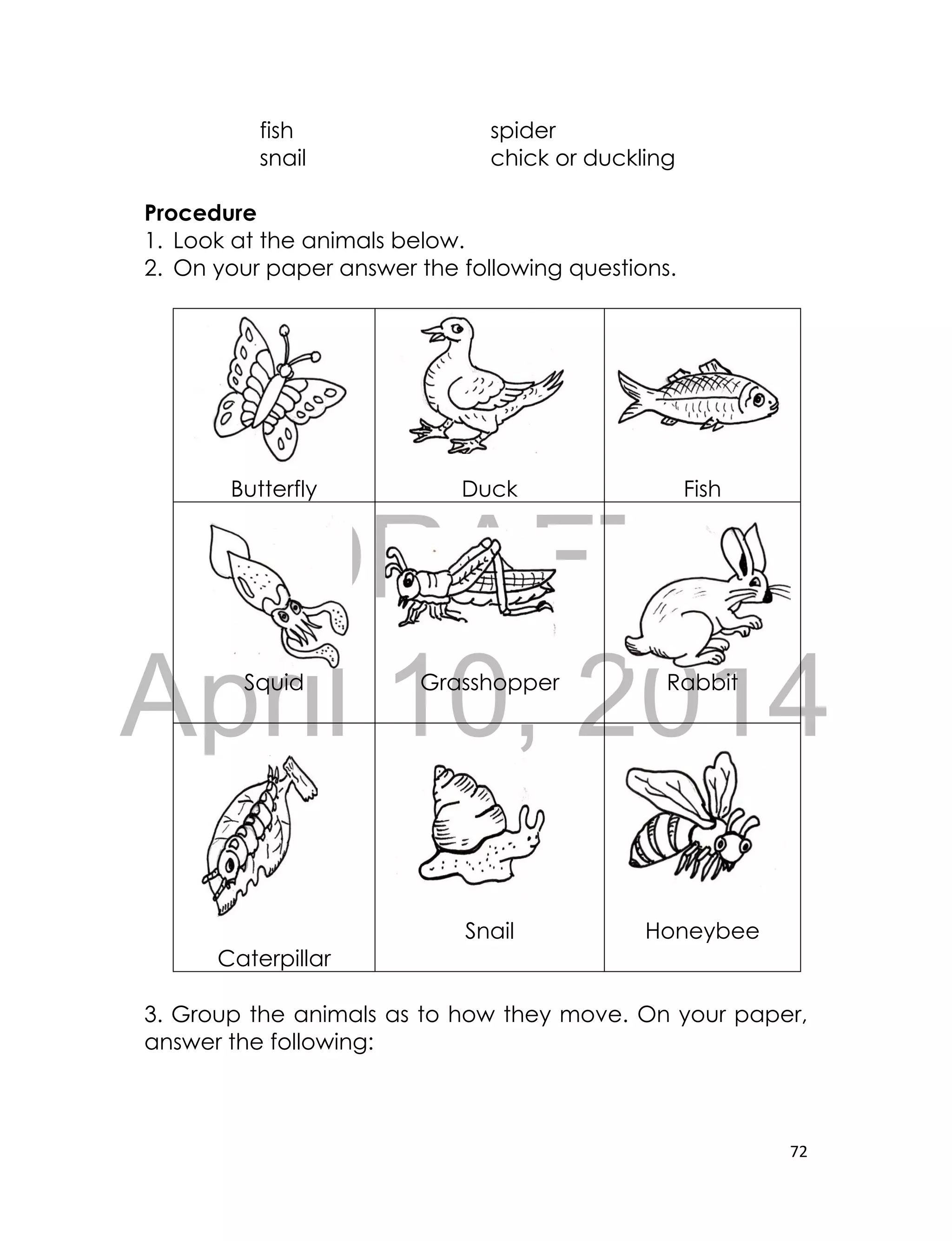 fish
snail

spider
chick or duckling

**Procedure**
1. Look at the animals below.
2. On your paper answer the following questions.

| Butterfly | Duck | Fish |
|---|---|---|
| Squid | Grasshopper | Rabbit |
| Caterpillar | Snail | Honeybee |

DRAFT
April 10, 2014

3. Group the animals as to how they move. On your paper, answer the following:

72