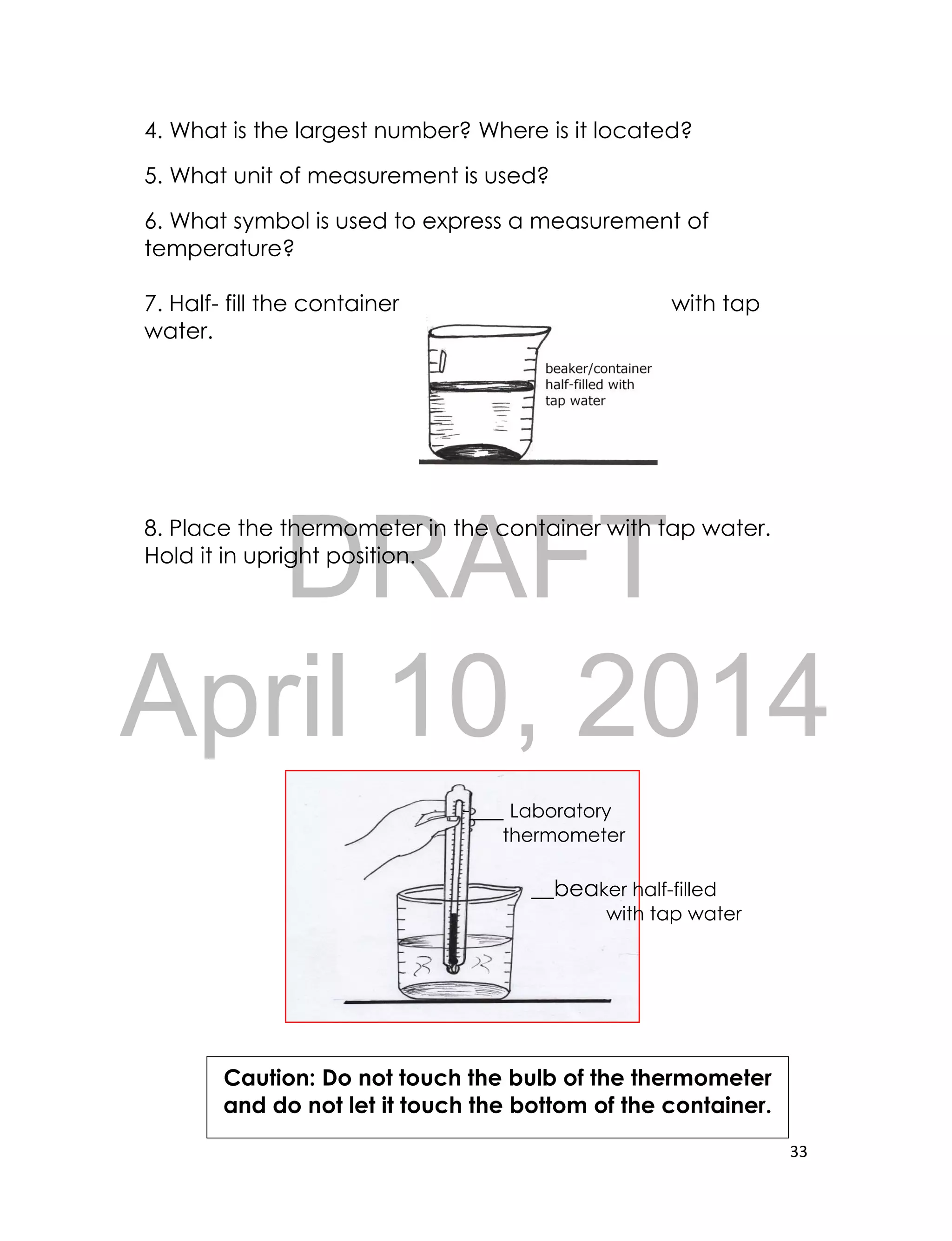 4. What is the largest number? Where is it located?

5. What unit of measurement is used?

6. What symbol is used to express a measurement of temperature?

7. Half- fill the container with tap water.

beaker/container half-filled with tap water

8. Place the thermometer in the container with tap water. Hold it in upright position.

DRAFT

April 10, 2014

Laboratory thermometer

beaker half-filled with tap water

Caution: Do not touch the bulb of the thermometer and do not let it touch the bottom of the container.

33