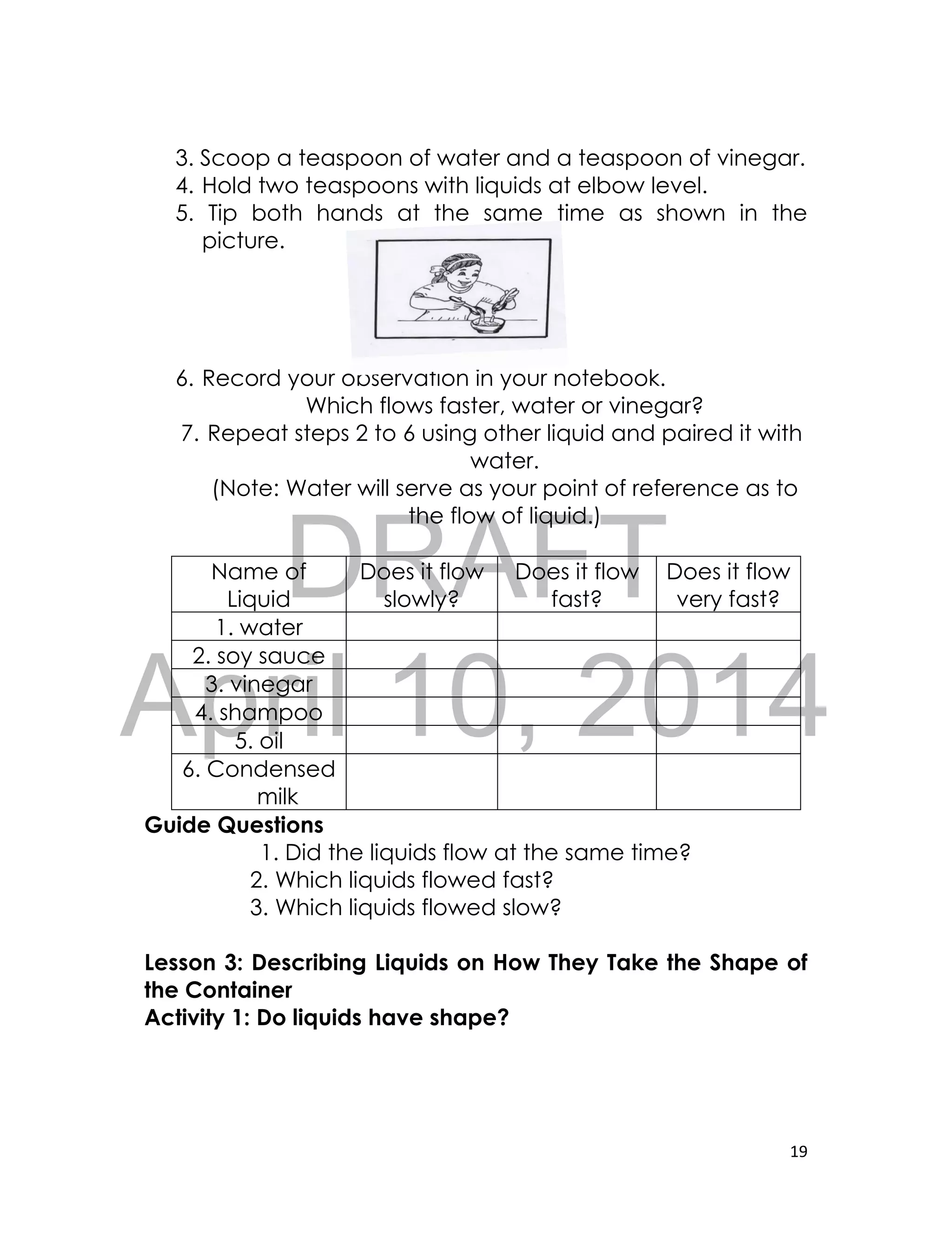 3. Scoop a teaspoon of water and a teaspoon of vinegar.
4. Hold two teaspoons with liquids at elbow level.
5. Tip both hands at the same time as shown in the picture.

6. Record your observation in your notebook.
Which flows faster, water or vinegar?
7. Repeat steps 2 to 6 using other liquid and paired it with water.
(Note: Water will serve as your point of reference as to the flow of liquid.)

DRAFT
April 10, 2014

| Name of Liquid | Does it flow slowly? | Does it flow fast? | Does it flow very fast? |
|---|---|---|---|
| 1. water | | | |
| 2. soy sauce | | | |
| 3. vinegar | | | |
| 4. shampoo | | | |
| 5. oil | | | |
| 6. Condensed milk | | | |

Guide Questions
1. Did the liquids flow at the same time?
2. Which liquids flowed fast?
3. Which liquids flowed slow?

Lesson 3: Describing Liquids on How They Take the Shape of the Container
Activity 1: Do liquids have shape?

19