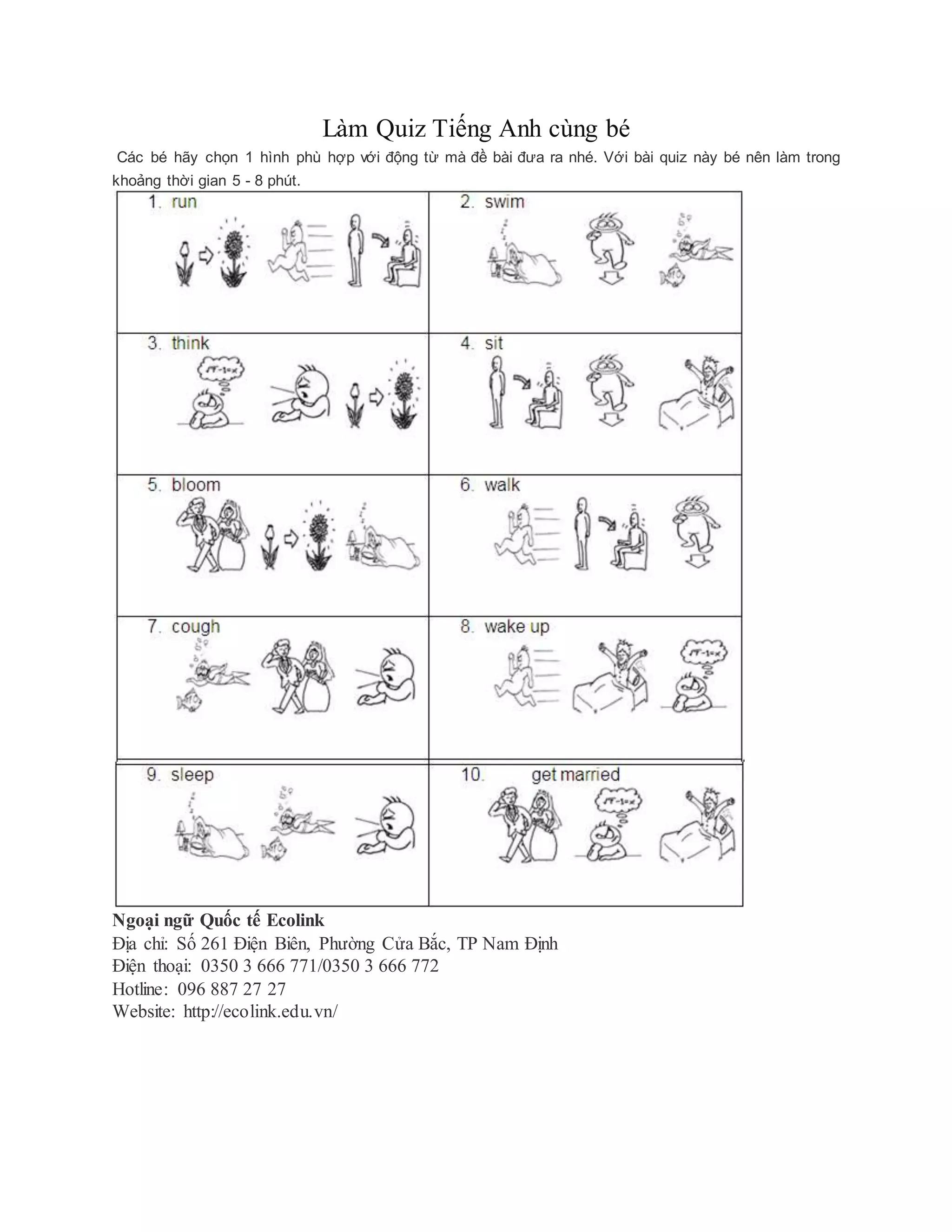 Làm Quiz Tiếng Anh cùng bé

Các bé hãy chọn 1 hình phù hợp với động từ mà đề bài đưa ra nhé. Với bài quiz này bé nên làm trong khoảng thời gian 5 - 8 phút.

| 1. run | 2. swim |
|---|---|
| 3. think | 4. sit |
| 5. bloom | 6. walk |
| 7. cough | 8. wake up |
| 9. sleep | 10. get married |

**Ngoại ngữ Quốc tế Ecolink**
Địa chỉ: Số 261 Điện Biên, Phường Cửa Bắc, TP Nam Định
Điện thoại: 0350 3 666 771/0350 3 666 772
Hotline: 096 887 27 27
Website: http://ecolink.edu.vn/