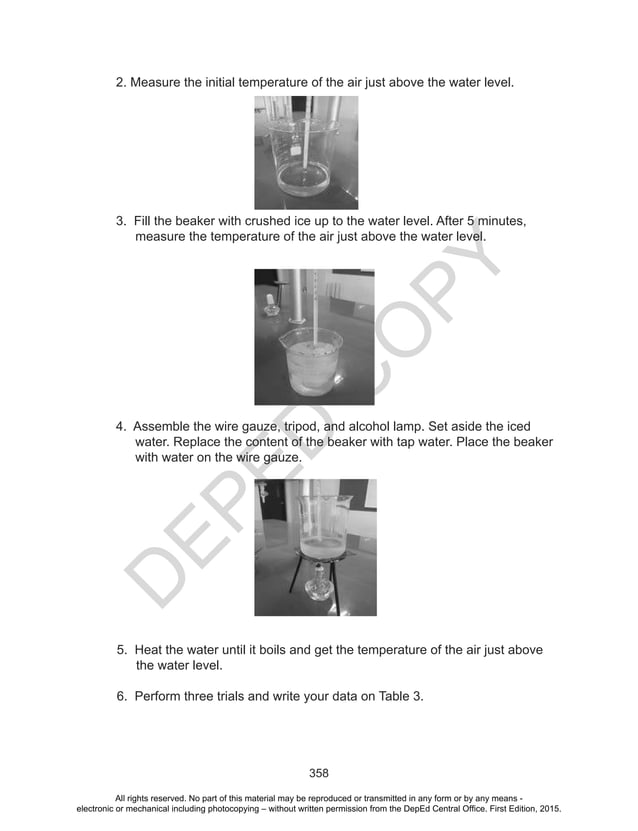 2. Measure the initial temperature of the air just above the water level.

3. Fill the beaker with crushed ice up to the water level. After 5 minutes, measure the temperature of the air just above the water level.

4. Assemble the wire gauze, tripod, and alcohol lamp. Set aside the iced water. Replace the content of the beaker with tap water. Place the beaker with water on the wire gauze.

5. Heat the water until it boils and get the temperature of the air just above the water level.

6. Perform three trials and write your data on Table 3.

DEPED COPY

358

All rights reserved. No part of this material may be reproduced or transmitted in any form or by any means - electronic or mechanical including photocopying – without written permission from the DepEd Central Office. First Edition, 2015.