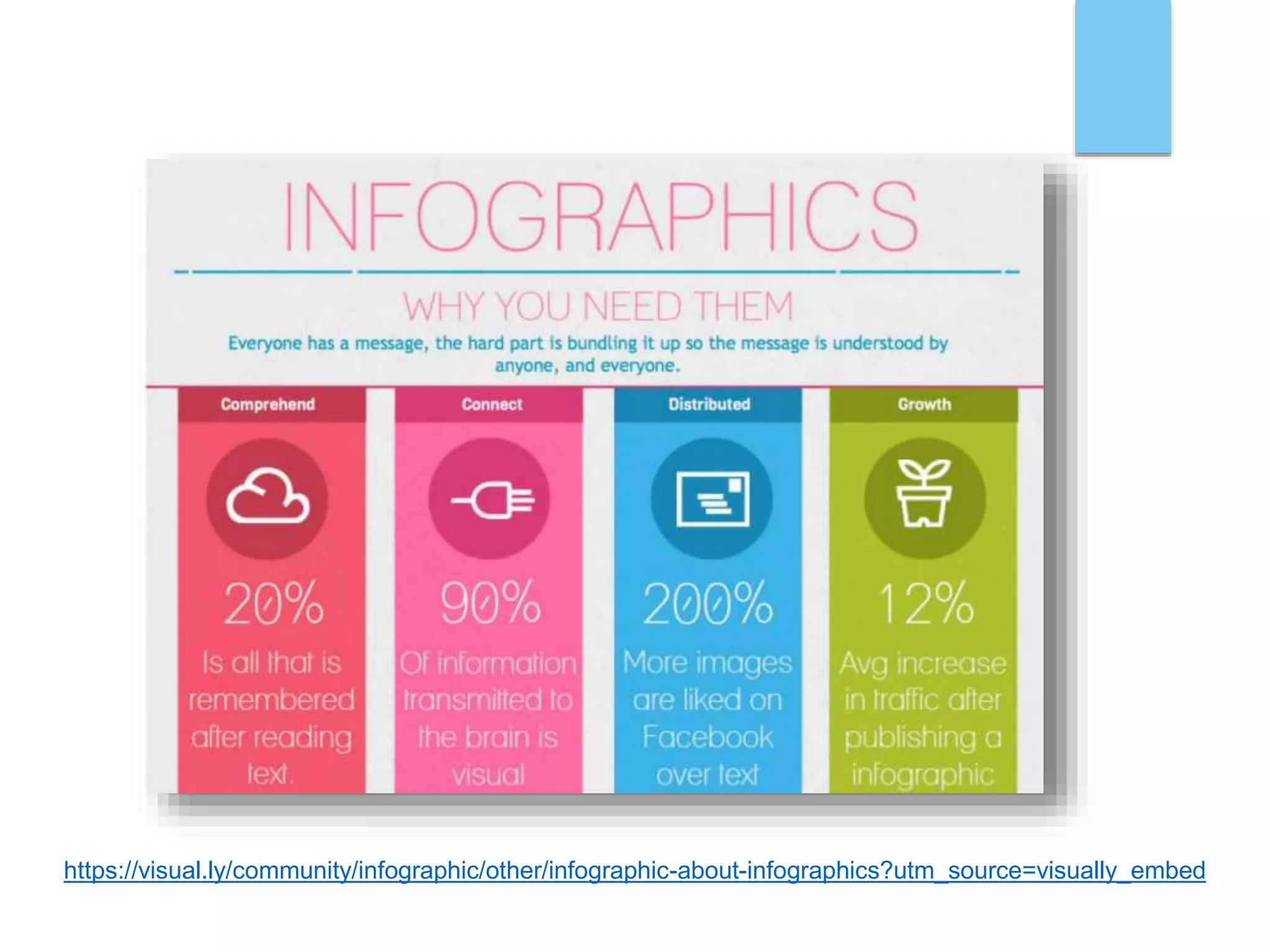 INFOGRAPHICS

WHY YOU NEED THEM

Everyone has a message, the hard part is bundling it up so the message is understood by anyone, and everyone.

Comprehend

20%

Is all that is remembered after reading text.

Connect

90%

Of information transmitted to the brain is visual

Distributed

200%

More images are liked on Facebook over text

Growth

12%

Avg increase in traffic after publishing a infographic

https://visual.ly/community/infographic/other/infographic-about-infographics?utm_source=visually_embed