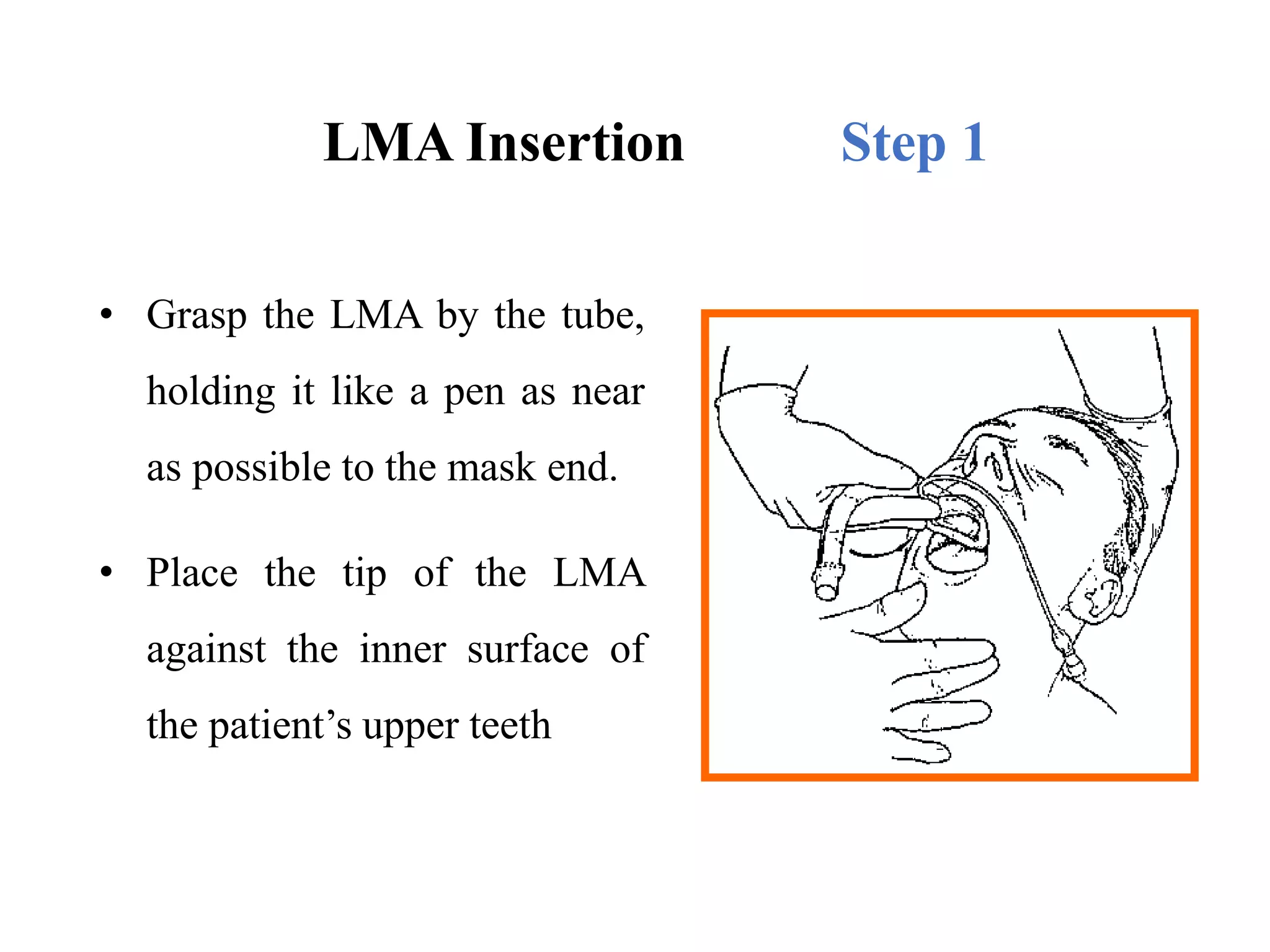 LMA Insertion Step 1

• Grasp the LMA by the tube, holding it like a pen as near as possible to the mask end.

• Place the tip of the LMA against the inner surface of the patient’s upper teeth