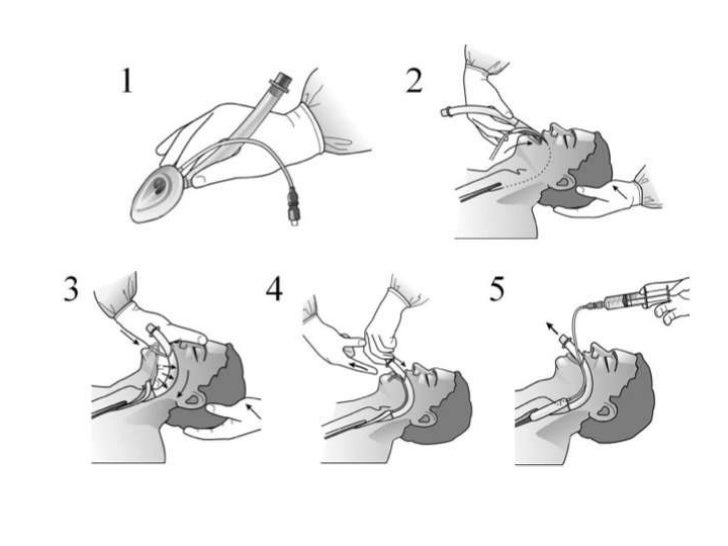 1
2
3
4
5