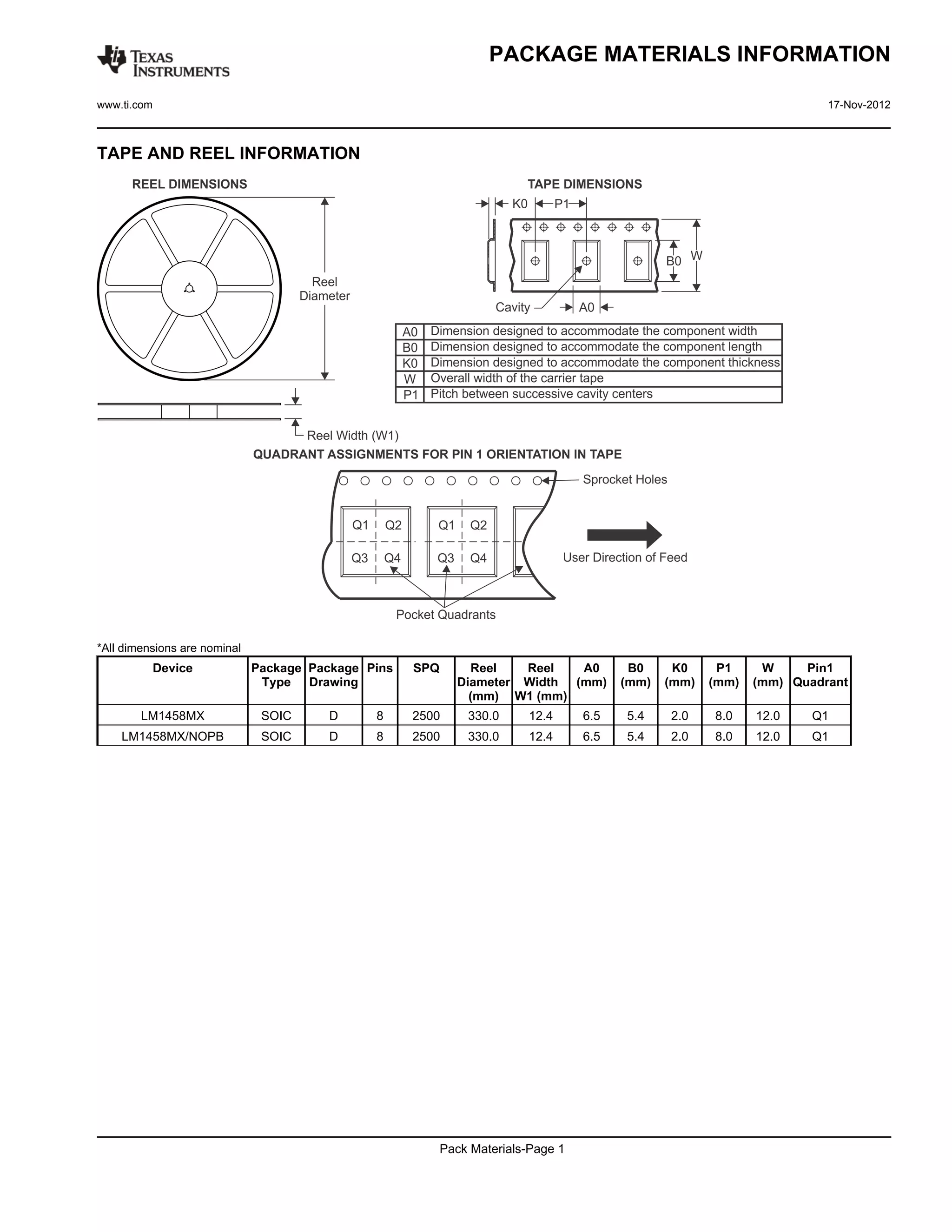 TEXAS INSTRUMENTS

PACKAGE MATERIALS INFORMATION

www.ti.com

17-Nov-2012

TAPE AND REEL INFORMATION

REEL DIMENSIONS

Reel Diameter

Reel Width (W1)

TAPE DIMENSIONS

K0 P1

B0 W

Cavity A0

| A0 | Dimension designed to accommodate the component width |
|---|---|
| B0 | Dimension designed to accommodate the component length |
| K0 | Dimension designed to accommodate the component thickness |
| W | Overall width of the carrier tape |
| P1 | Pitch between successive cavity centers |

QUADRANT ASSIGNMENTS FOR PIN 1 ORIENTATION IN TAPE

Sprocket Holes

Q1 Q2 Q3 Q4 Q1 Q2 Q3 Q4

User Direction of Feed

Pocket Quadrants

*All dimensions are nominal

| Device | Package Type | Package Drawing | Pins | SPQ | Reel Diameter (mm) | Reel Width W1 (mm) | A0 (mm) | B0 (mm) | K0 (mm) | P1 (mm) | W (mm) | Pin1 Quadrant |
|---|---|---|---|---|---|---|---|---|---|---|---|---|
| LM1458MX | SOIC | D | 8 | 2500 | 330.0 | 12.4 | 6.5 | 5.4 | 2.0 | 8.0 | 12.0 | Q1 |
| LM1458MX/NOPB | SOIC | D | 8 | 2500 | 330.0 | 12.4 | 6.5 | 5.4 | 2.0 | 8.0 | 12.0 | Q1 |

Pack Materials-Page 1