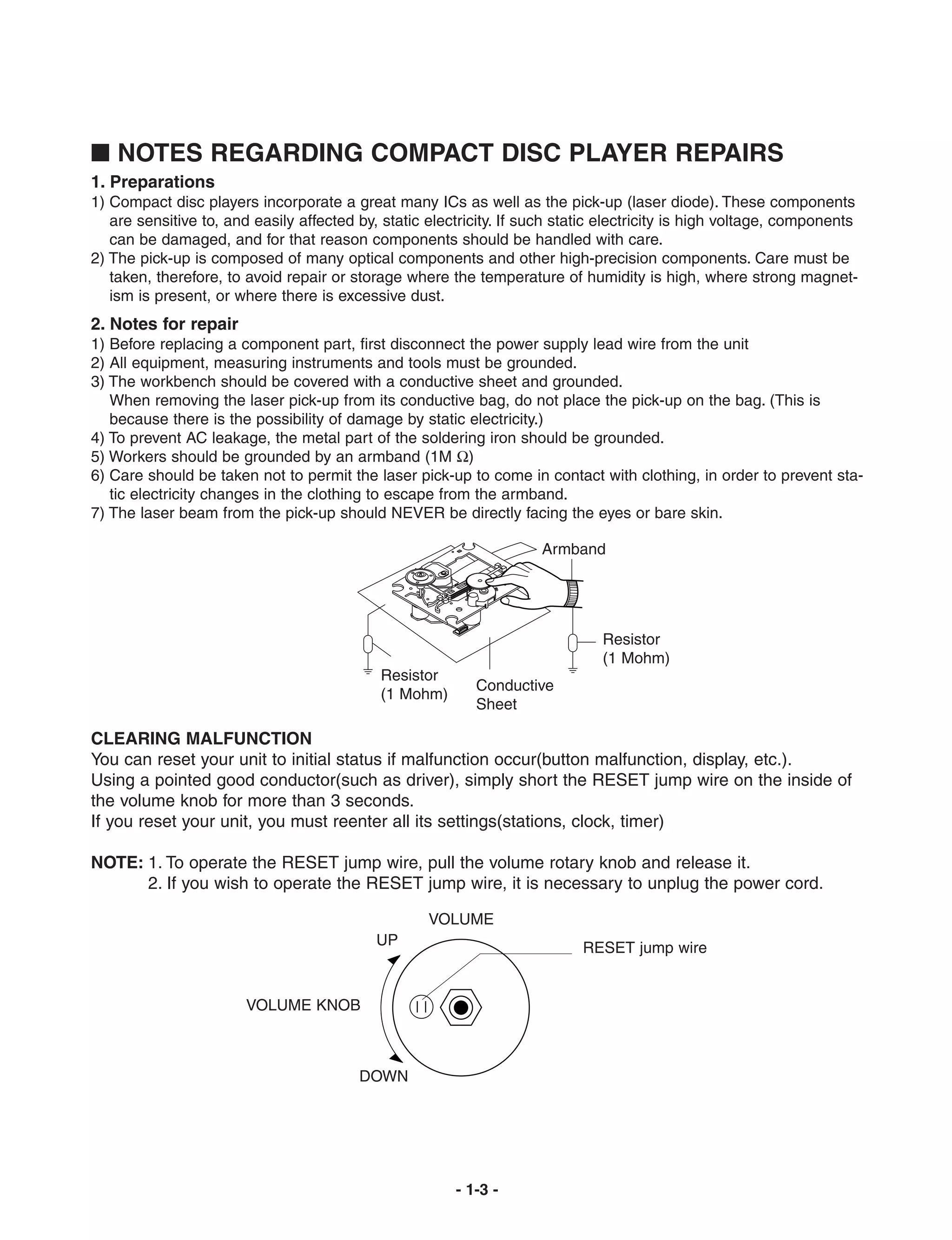 ■ NOTES REGARDING COMPACT DISC PLAYER REPAIRS

1. Preparations
1) Compact disc players incorporate a great many ICs as well as the pick-up (laser diode). These components are sensitive to, and easily affected by, static electricity. If such static electricity is high voltage, components can be damaged, and for that reason components should be handled with care.
2) The pick-up is composed of many optical components and other high-precision components. Care must be taken, therefore, to avoid repair or storage where the temperature of humidity is high, where strong magnetism is present, or where there is excessive dust.

2. Notes for repair
1) Before replacing a component part, first disconnect the power supply lead wire from the unit
2) All equipment, measuring instruments and tools must be grounded.
3) The workbench should be covered with a conductive sheet and grounded.
When removing the laser pick-up from its conductive bag, do not place the pick-up on the bag. (This is because there is the possibility of damage by static electricity.)
4) To prevent AC leakage, the metal part of the soldering iron should be grounded.
5) Workers should be grounded by an armband (1M $\Omega$)
6) Care should be taken not to permit the laser pick-up to come in contact with clothing, in order to prevent static electricity changes in the clothing to escape from the armband.
7) The laser beam from the pick-up should NEVER be directly facing the eyes or bare skin.

Armband
Resistor (1 Mohm)
Resistor (1 Mohm)
Conductive Sheet

CLEARING MALFUNCTION
You can reset your unit to initial status if malfunction occur(button malfunction, display, etc.).
Using a pointed good conductor(such as driver), simply short the RESET jump wire on the inside of the volume knob for more than 3 seconds.
If you reset your unit, you must reenter all its settings(stations, clock, timer)

NOTE: 1. To operate the RESET jump wire, pull the volume rotary knob and release it.
2. If you wish to operate the RESET jump wire, it is necessary to unplug the power cord.

VOLUME
UP
RESET jump wire
VOLUME KNOB
DOWN

- 1-3 -