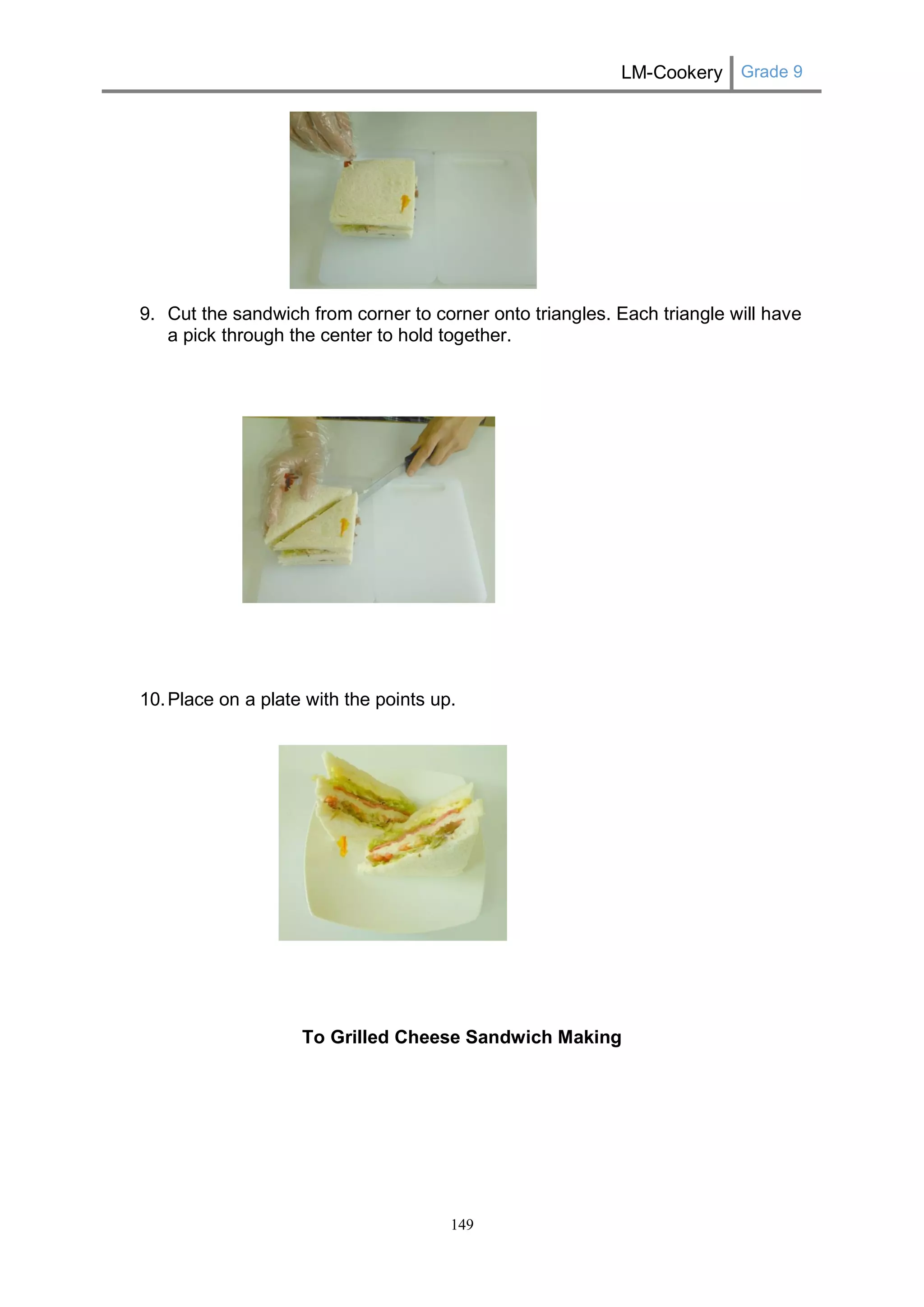 LM-Cookery Grade 9

9. Cut the sandwich from corner to corner onto triangles. Each triangle will have a pick through the center to hold together.

10. Place on a plate with the points up.

To Grilled Cheese Sandwich Making

149