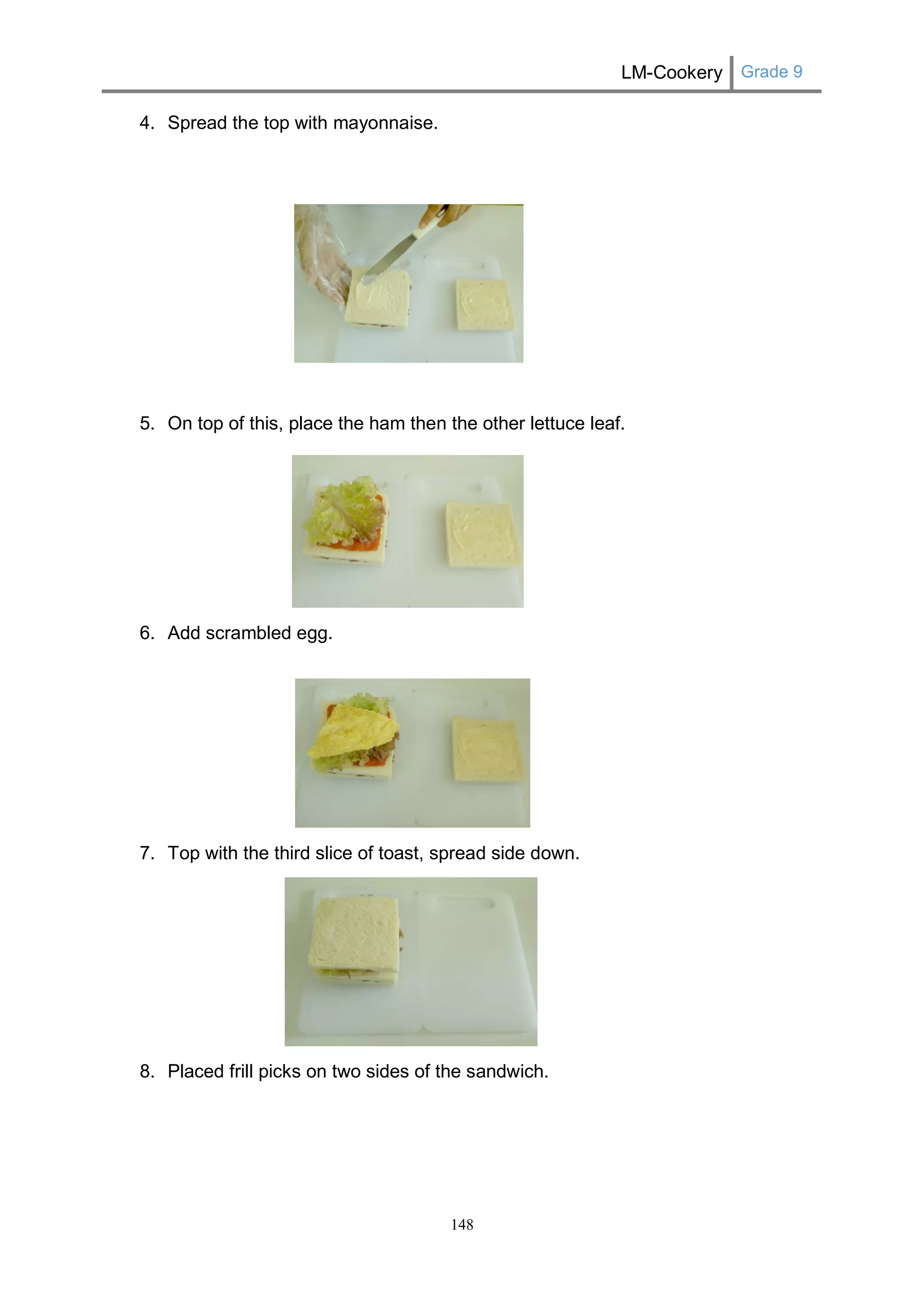 LM-Cookery Grade 9

4. Spread the top with mayonnaise.

5. On top of this, place the ham then the other lettuce leaf.

6. Add scrambled egg.

7. Top with the third slice of toast, spread side down.

8. Placed frill picks on two sides of the sandwich.

148