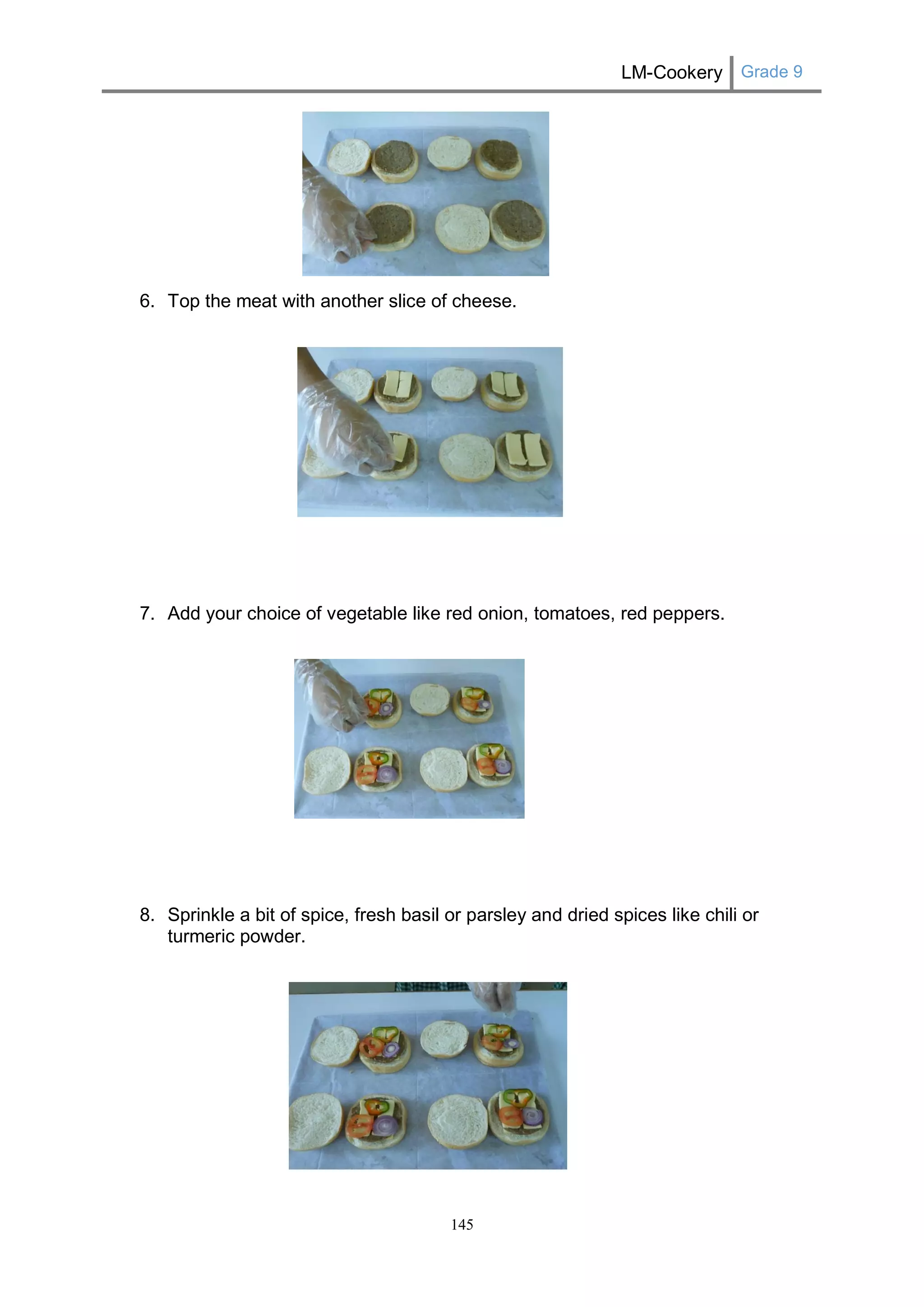 LM-Cookery Grade 9

6. Top the meat with another slice of cheese.

7. Add your choice of vegetable like red onion, tomatoes, red peppers.

8. Sprinkle a bit of spice, fresh basil or parsley and dried spices like chili or turmeric powder.

145