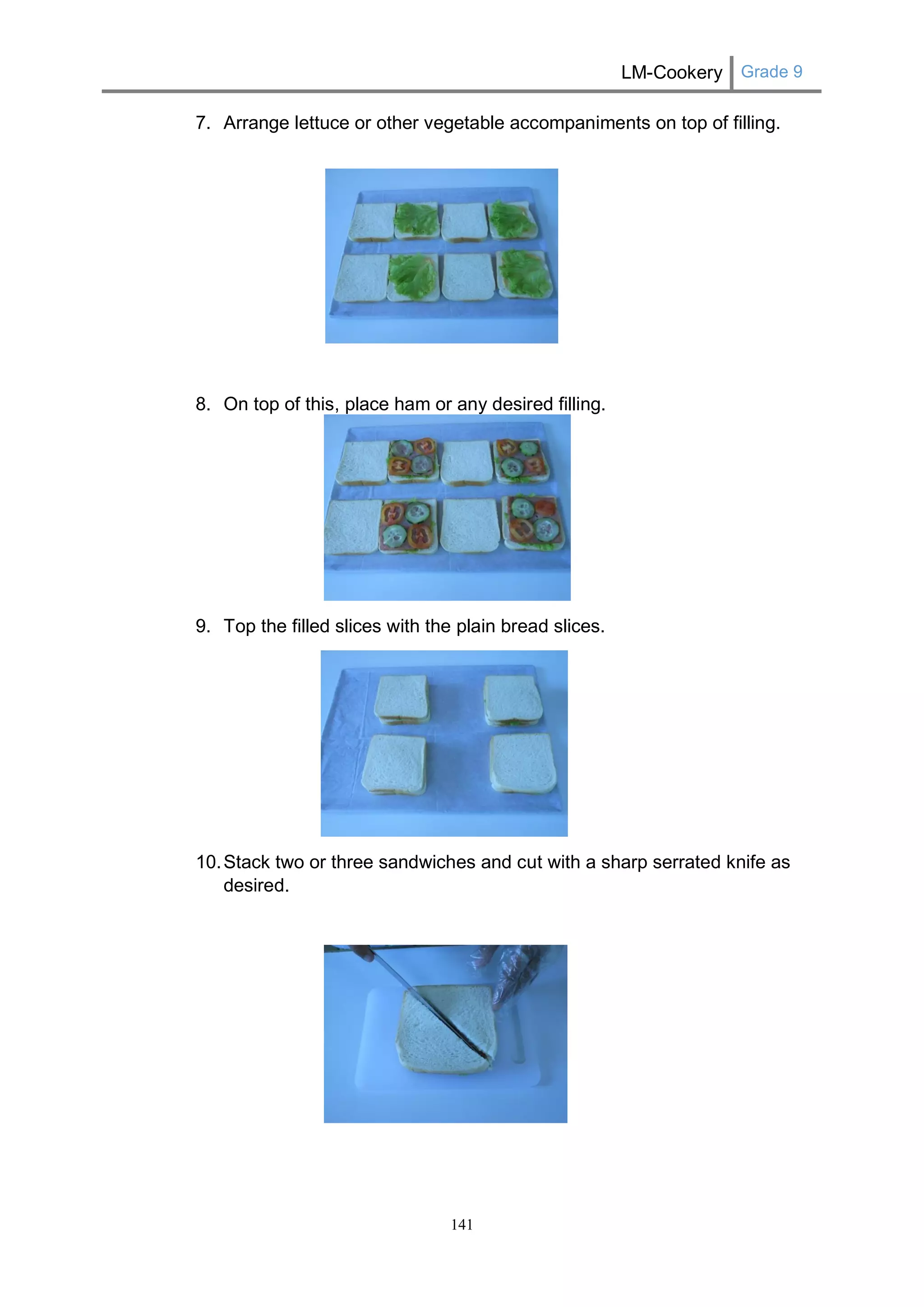 LM-Cookery Grade 9

7. Arrange lettuce or other vegetable accompaniments on top of filling.

8. On top of this, place ham or any desired filling.

9. Top the filled slices with the plain bread slices.

10. Stack two or three sandwiches and cut with a sharp serrated knife as desired.

141