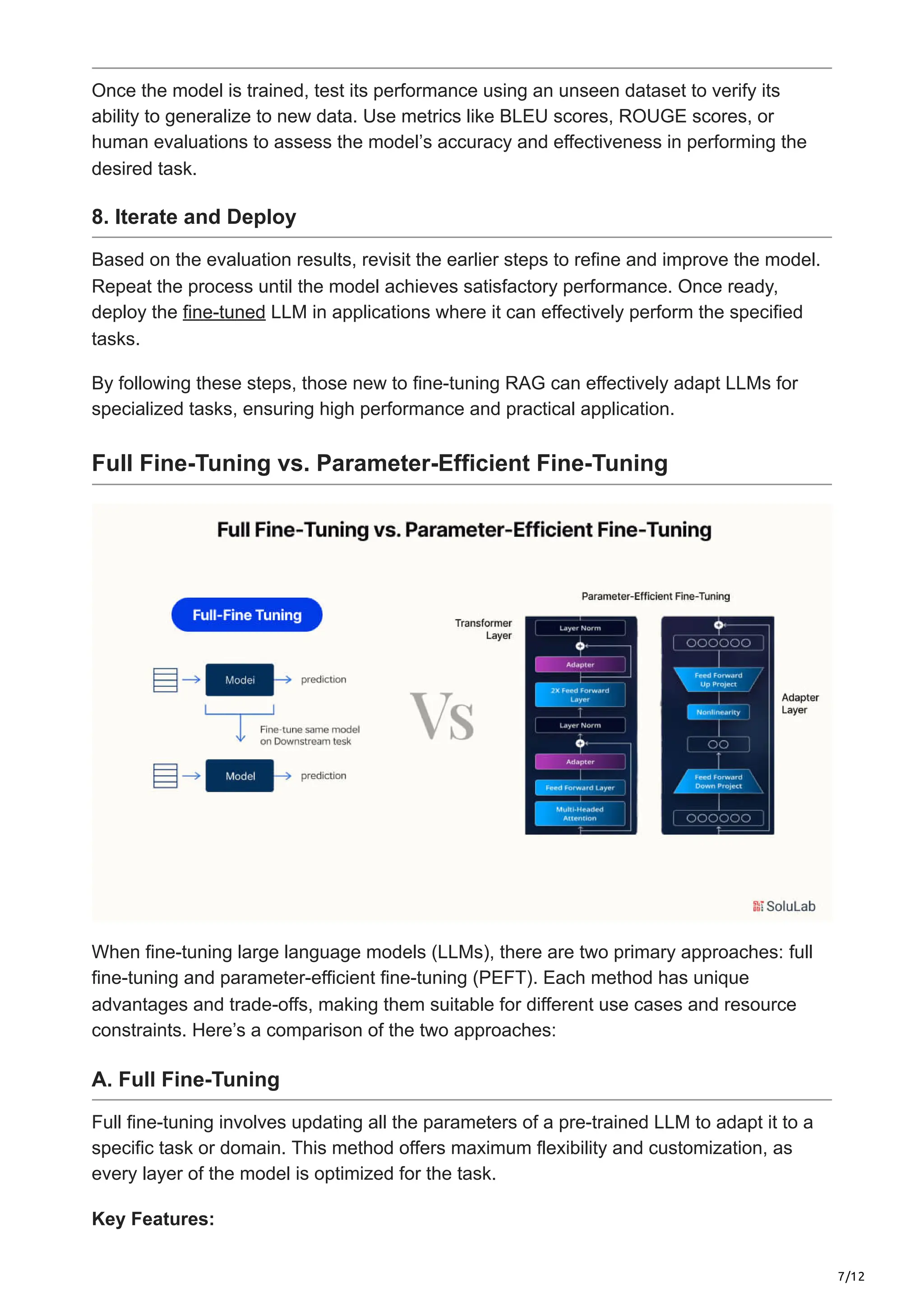 Once the model is trained, test its performance using an unseen dataset to verify its ability to generalize to new data. Use metrics like BLEU scores, ROUGE scores, or human evaluations to assess the model's accuracy and effectiveness in performing the desired task.

8. Iterate and Deploy

Based on the evaluation results, revisit the earlier steps to refine and improve the model. Repeat the process until the model achieves satisfactory performance. Once ready, deploy the fine-tuned LLM in applications where it can effectively perform the specified tasks.

By following these steps, those new to fine-tuning RAG can effectively adapt LLMs for specialized tasks, ensuring high performance and practical application.

Full Fine-Tuning vs. Parameter-Efficient Fine-Tuning

Full Fine-Tuning vs. Parameter-Efficient Fine-Tuning

Full-Fine Tuning

Modei

prediction

Fine-tune same model on Downstream tesk

Model

prediction

Vs

Parameter-Efficient Fine-Tuning

Transformer Layer

Layer Norm

Adapter

2X Feed Forward Layer

Layer Norm

Adapter

Feed Forward Layer

Multi-Headed Attention

Feed Forward Up Project

Nonlinearity

Feed Forward Down Project

Adapter Layer

SoluLab

When fine-tuning large language models (LLMs), there are two primary approaches: full fine-tuning and parameter-efficient fine-tuning (PEFT). Each method has unique advantages and trade-offs, making them suitable for different use cases and resource constraints. Here's a comparison of the two approaches:

A. Full Fine-Tuning

Full fine-tuning involves updating all the parameters of a pre-trained LLM to adapt it to a specific task or domain. This method offers maximum flexibility and customization, as every layer of the model is optimized for the task.

Key Features:

7/12