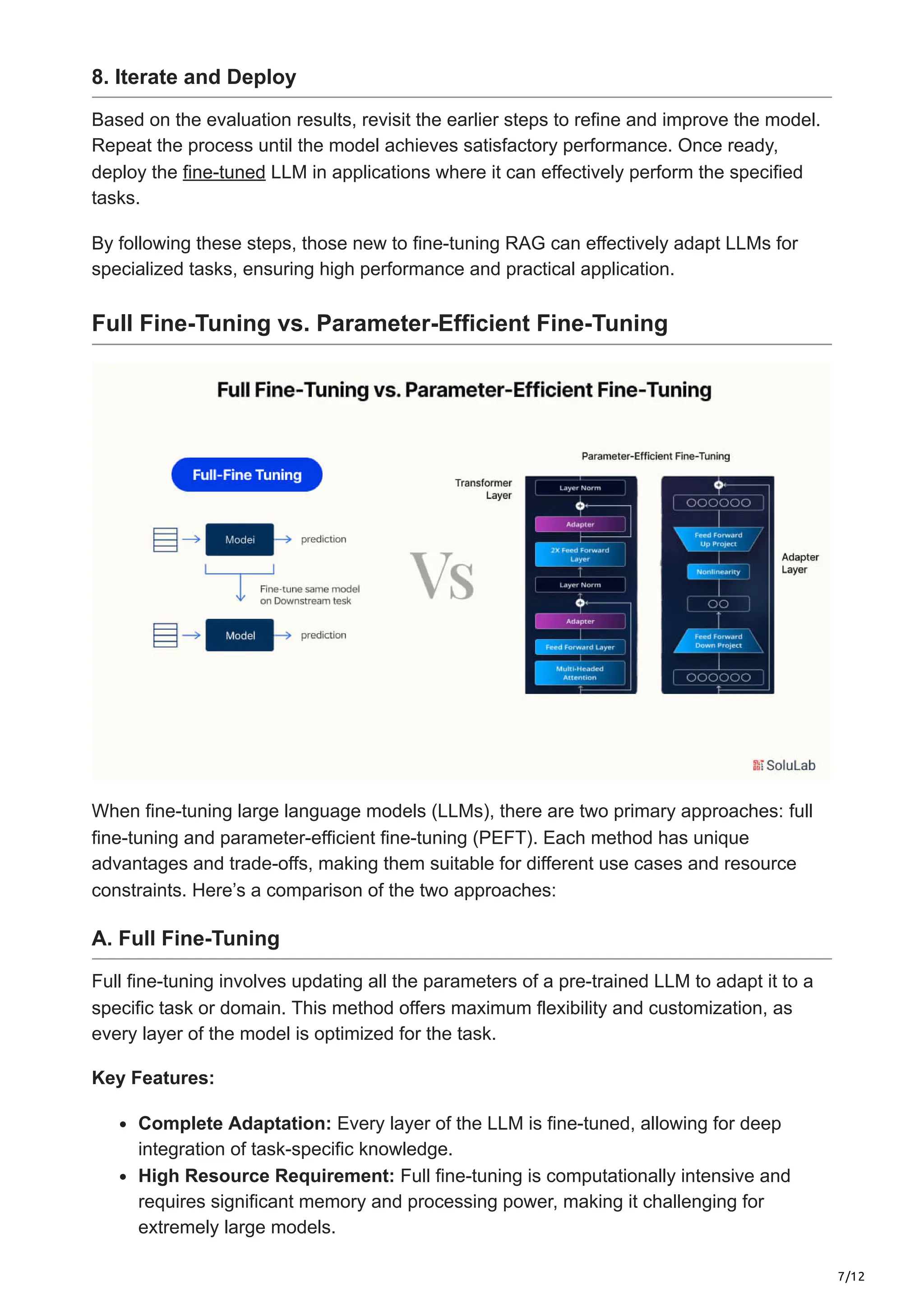 8. Iterate and Deploy

Based on the evaluation results, revisit the earlier steps to refine and improve the model. Repeat the process until the model achieves satisfactory performance. Once ready, deploy the fine-tuned LLM in applications where it can effectively perform the specified tasks.

By following these steps, those new to fine-tuning RAG can effectively adapt LLMs for specialized tasks, ensuring high performance and practical application.

Full Fine-Tuning vs. Parameter-Efficient Fine-Tuning

Full Fine-Tuning vs. Parameter-Efficient Fine-Tuning

Full-Fine Tuning

Modei

prediction

Fine-tune same model on Downstream tesk

Model

prediction

Vs

Parameter-Efficient Fine-Tuning

Transformer Layer

Layer Norm

Adapter

2X Feed Forward Layer

Layer Norm

Adapter

Feed Forward Layer

Multi-Headed Attention

Feed Forward Up Project

Nonlinearity

Feed Forward Down Project

Adapter Layer

SoluLab

When fine-tuning large language models (LLMs), there are two primary approaches: full fine-tuning and parameter-efficient fine-tuning (PEFT). Each method has unique advantages and trade-offs, making them suitable for different use cases and resource constraints. Here's a comparison of the two approaches:

A. Full Fine-Tuning

Full fine-tuning involves updating all the parameters of a pre-trained LLM to adapt it to a specific task or domain. This method offers maximum flexibility and customization, as every layer of the model is optimized for the task.

Key Features:

• Complete Adaptation: Every layer of the LLM is fine-tuned, allowing for deep integration of task-specific knowledge.
• High Resource Requirement: Full fine-tuning is computationally intensive and requires significant memory and processing power, making it challenging for extremely large models.

7/12